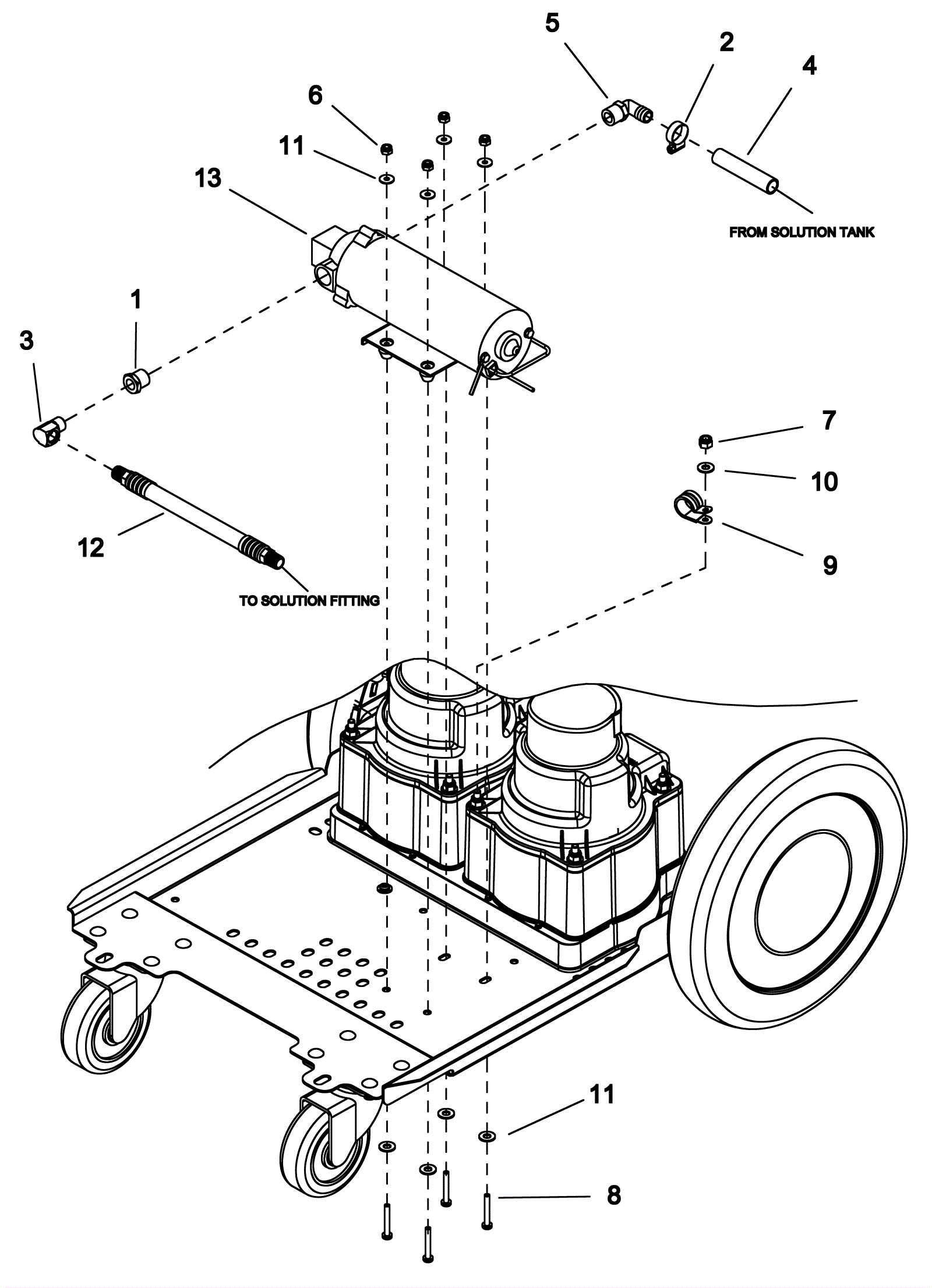 5
2
4
6
11
13
FROM SOLUTION TANK
1
3
7
10
9
12
TO SOLUTION FITTING
11
8