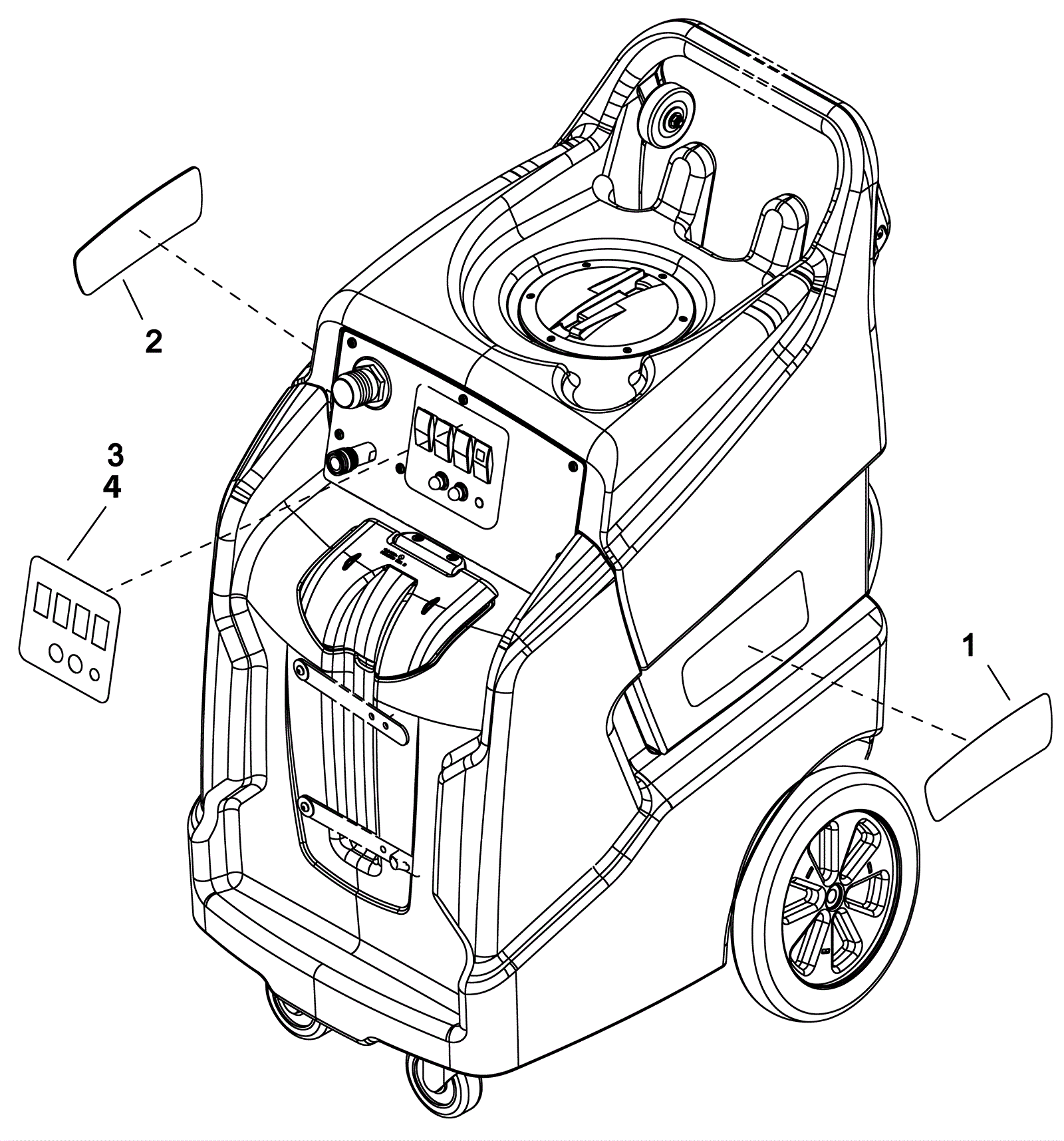 2

3
4

1