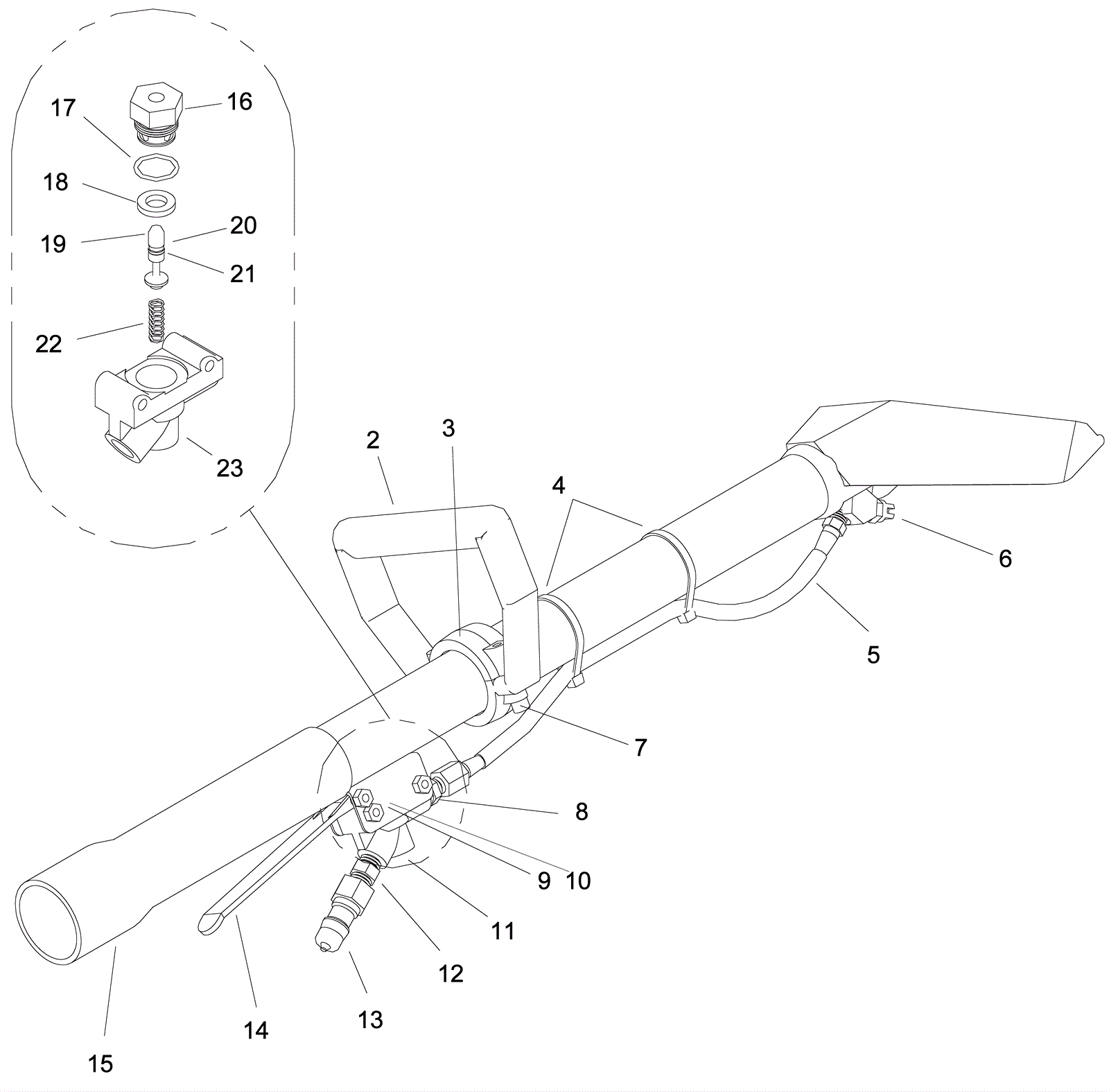 17
16
18
19
20
21
22
23
2
3
4
6
5
7
8
9
10
11
12
13
14
15