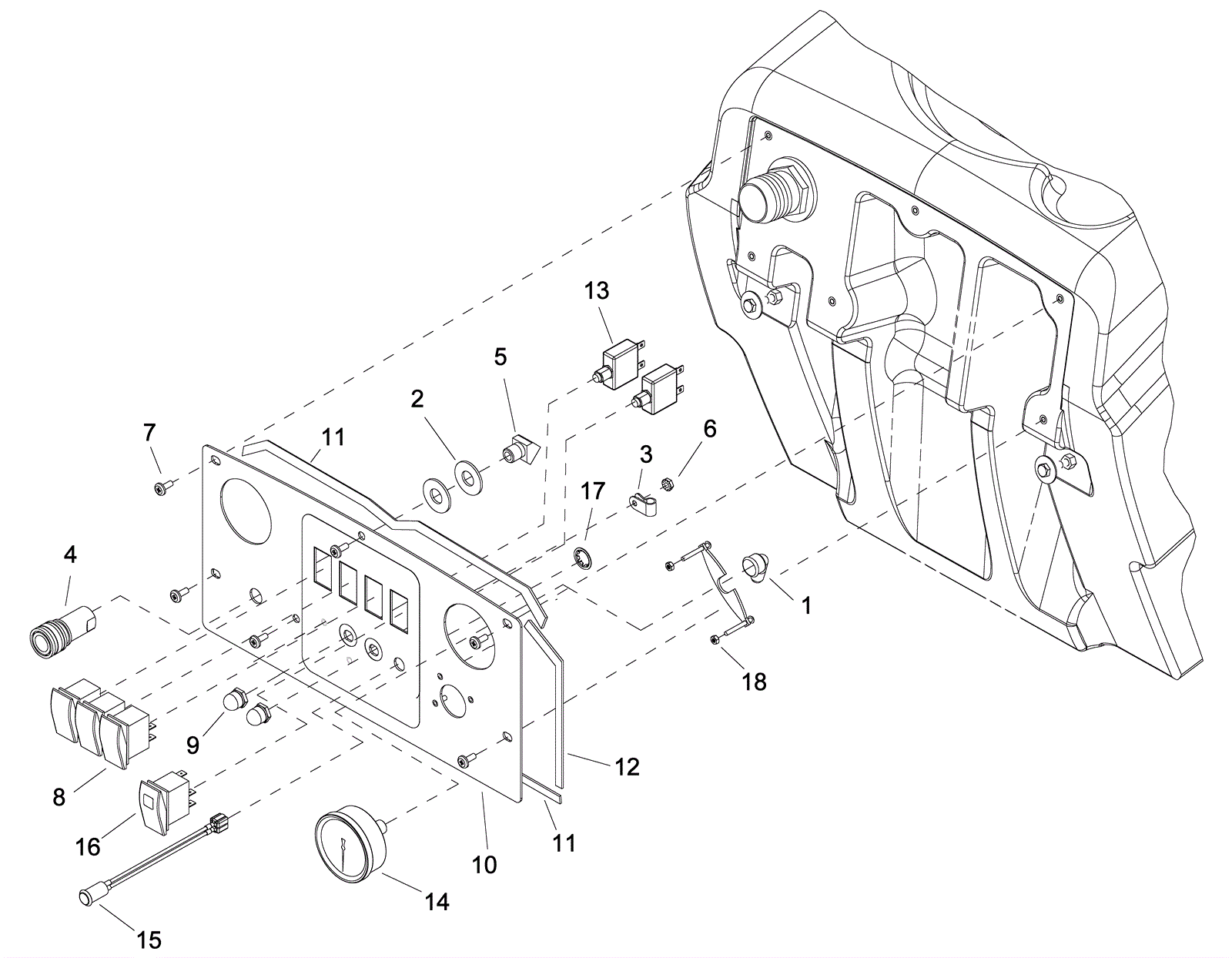 13
5
2
7
11
6
3
17
4
1
18
9
8
12
16
11
10
14
15