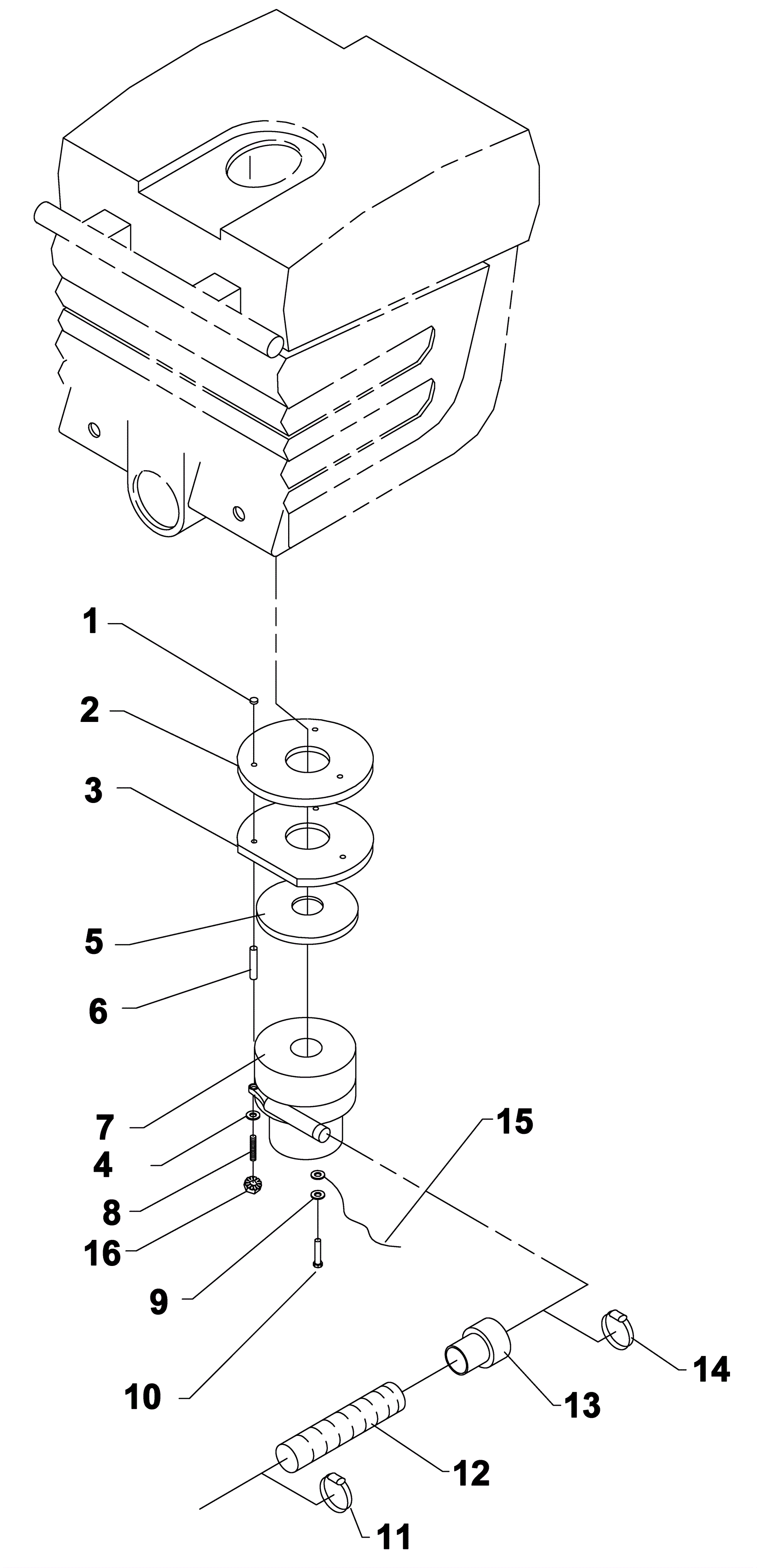 1
2
3
5
6
7
4
8
16
9
10
15
14
13
12
11