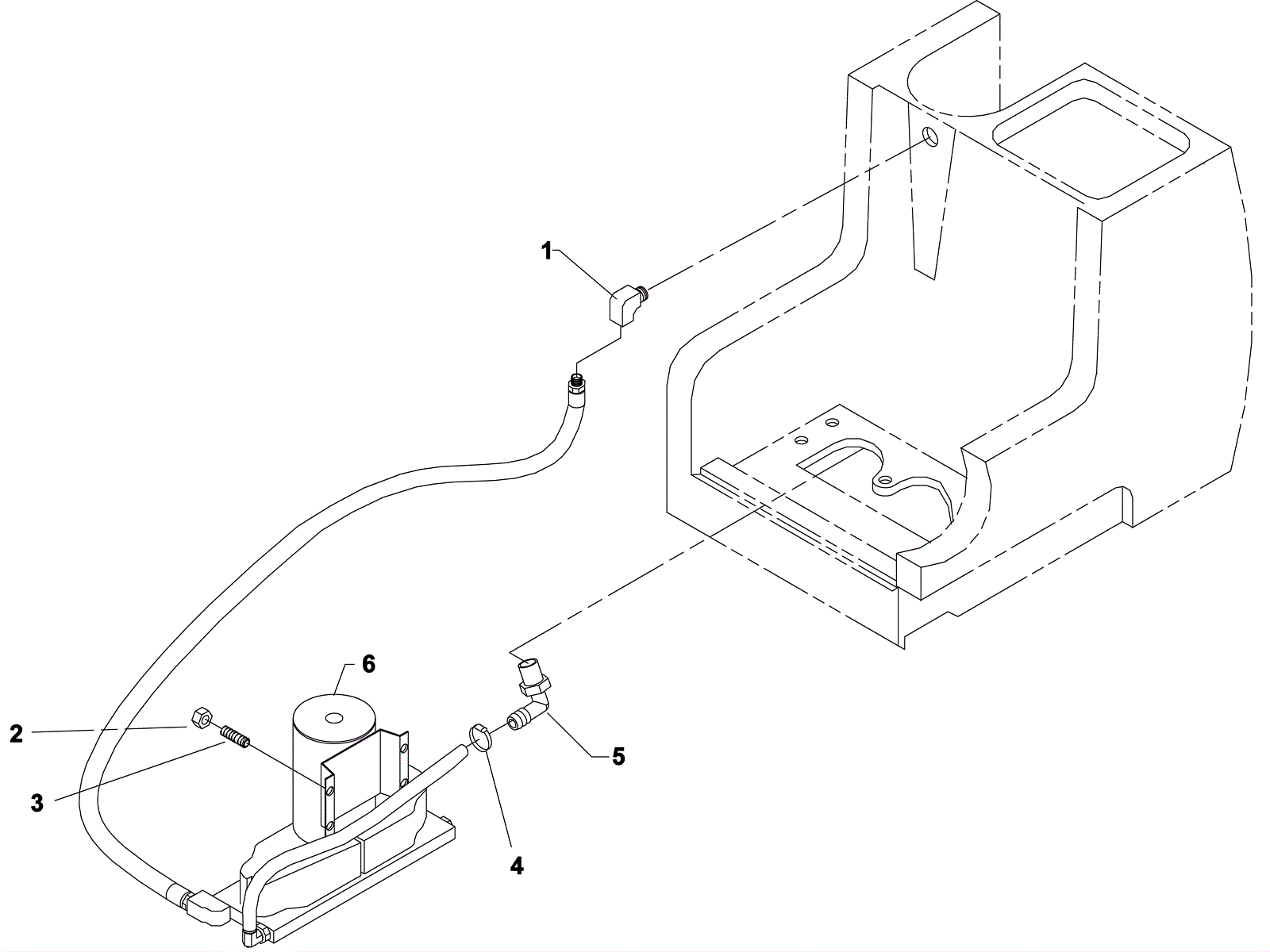 1
6
2
3
5
4