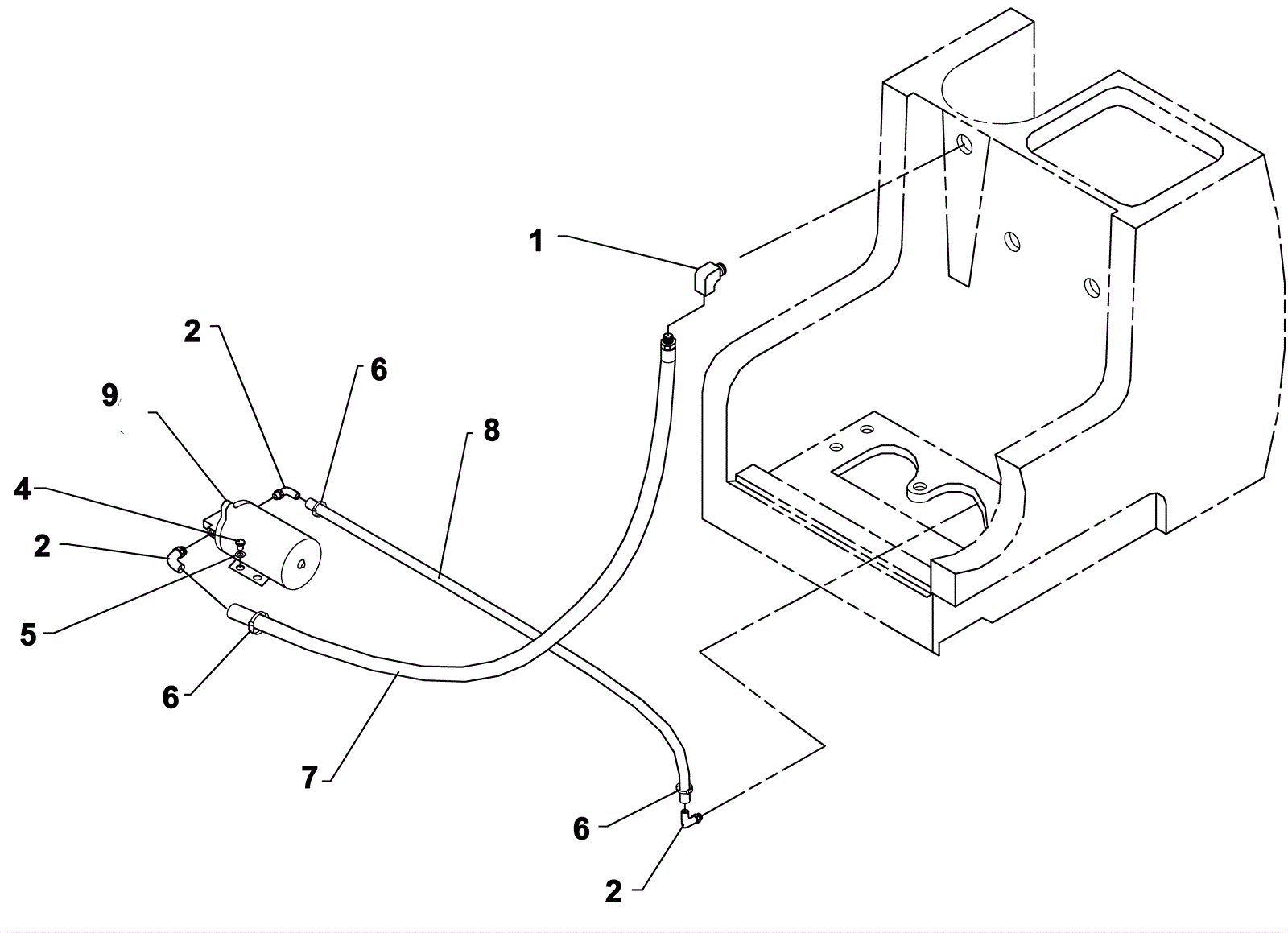 1
2
6
9
8
4
2
5
6
7
6
2