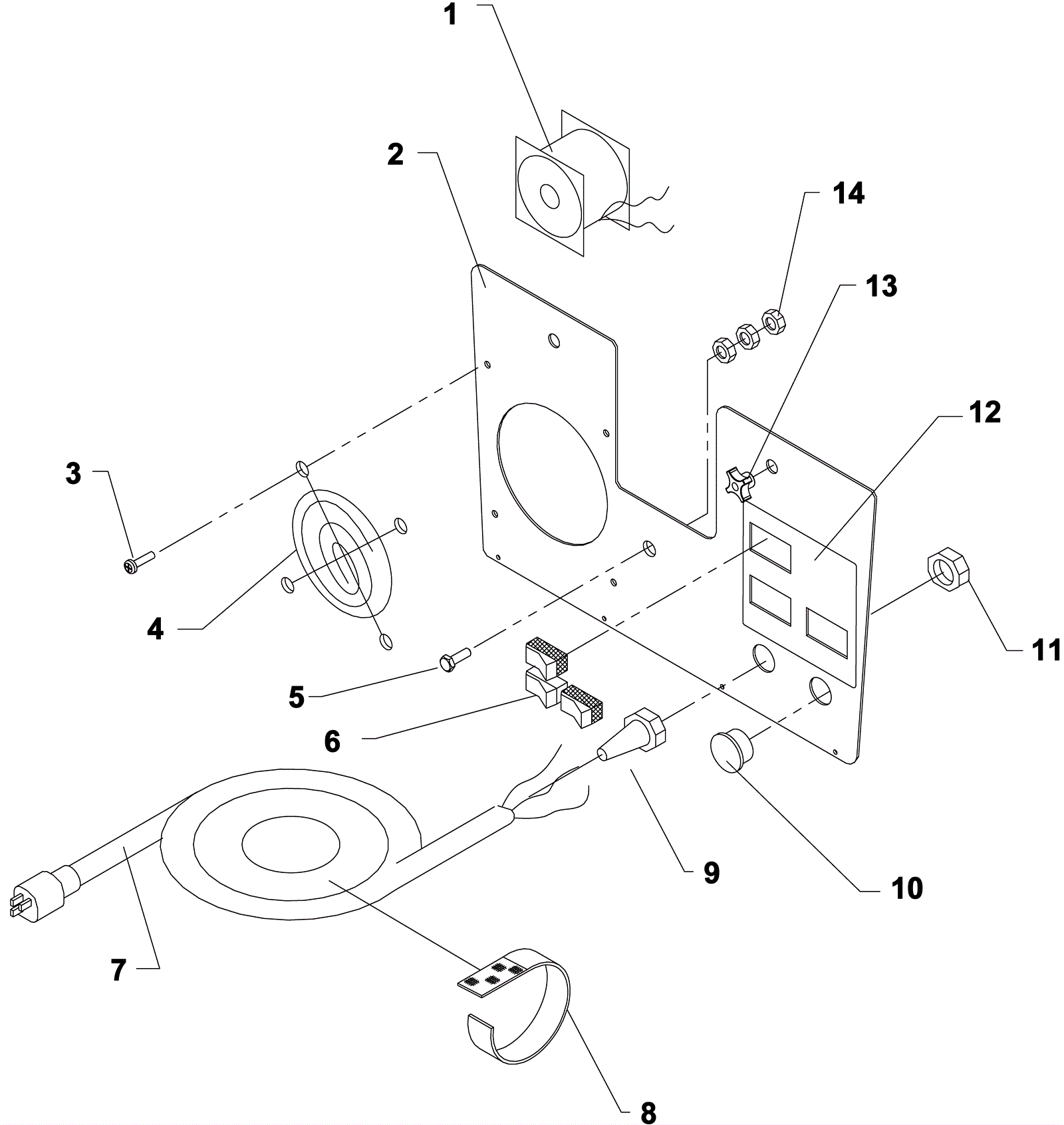 1
2
14
13
12
3
4
11
5
6
9
10
7
8