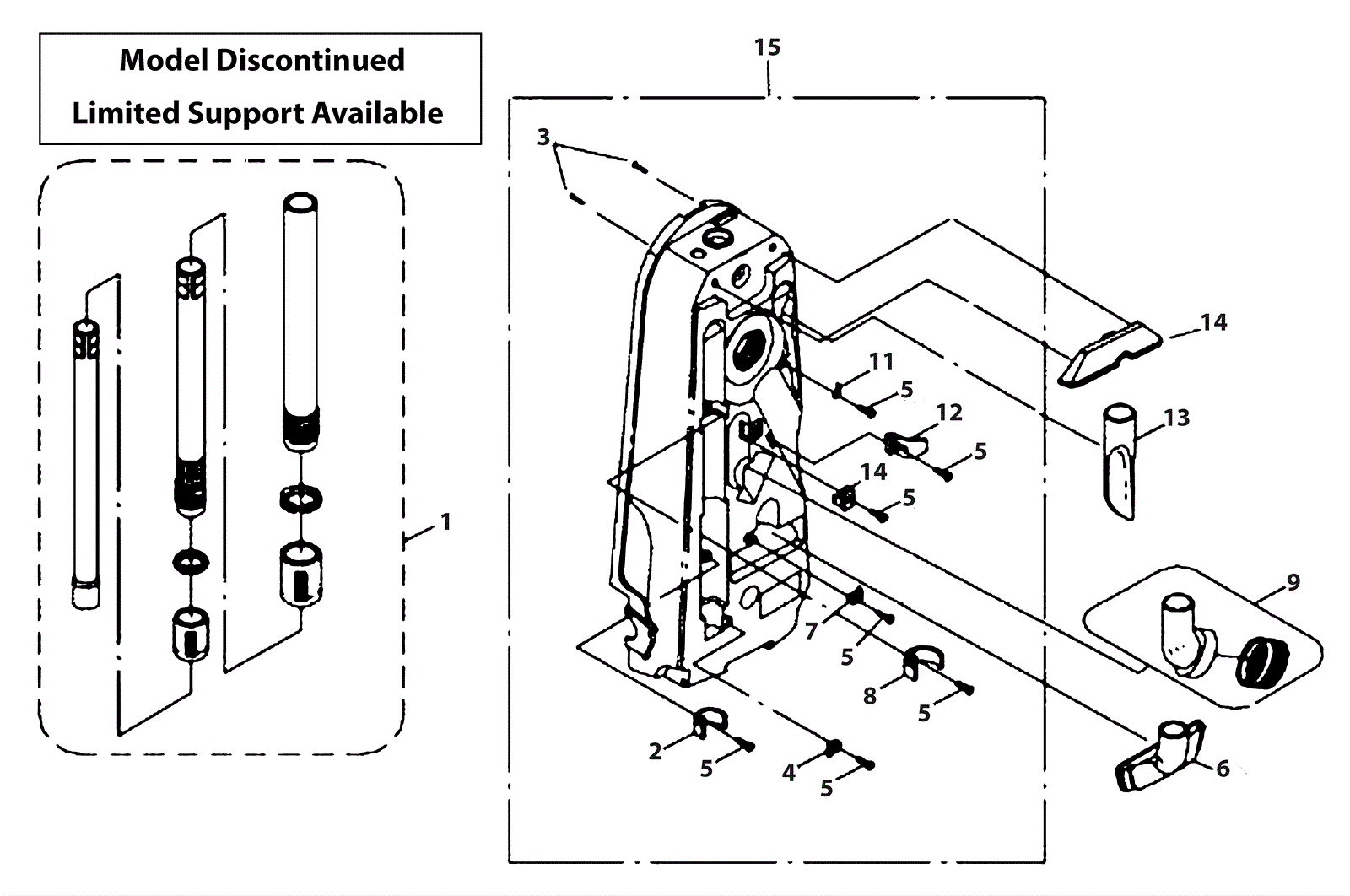 Model Discontinued
Limited Support Available

15
3
14
11
5
12
13
5
14
5
1
9
7
5
8
5
2
5
4
5
6