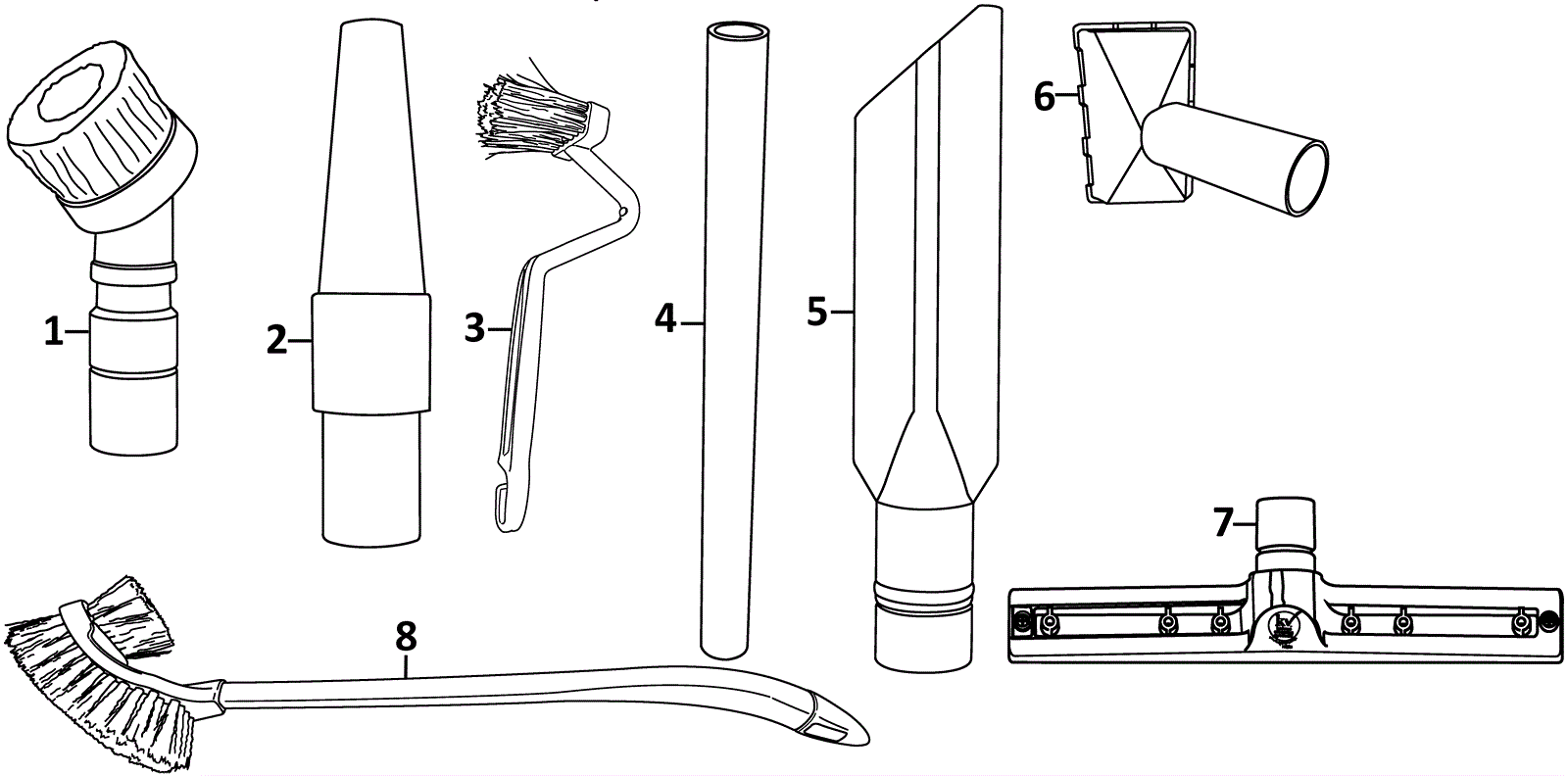 1
2
3
4
5
6
7
8