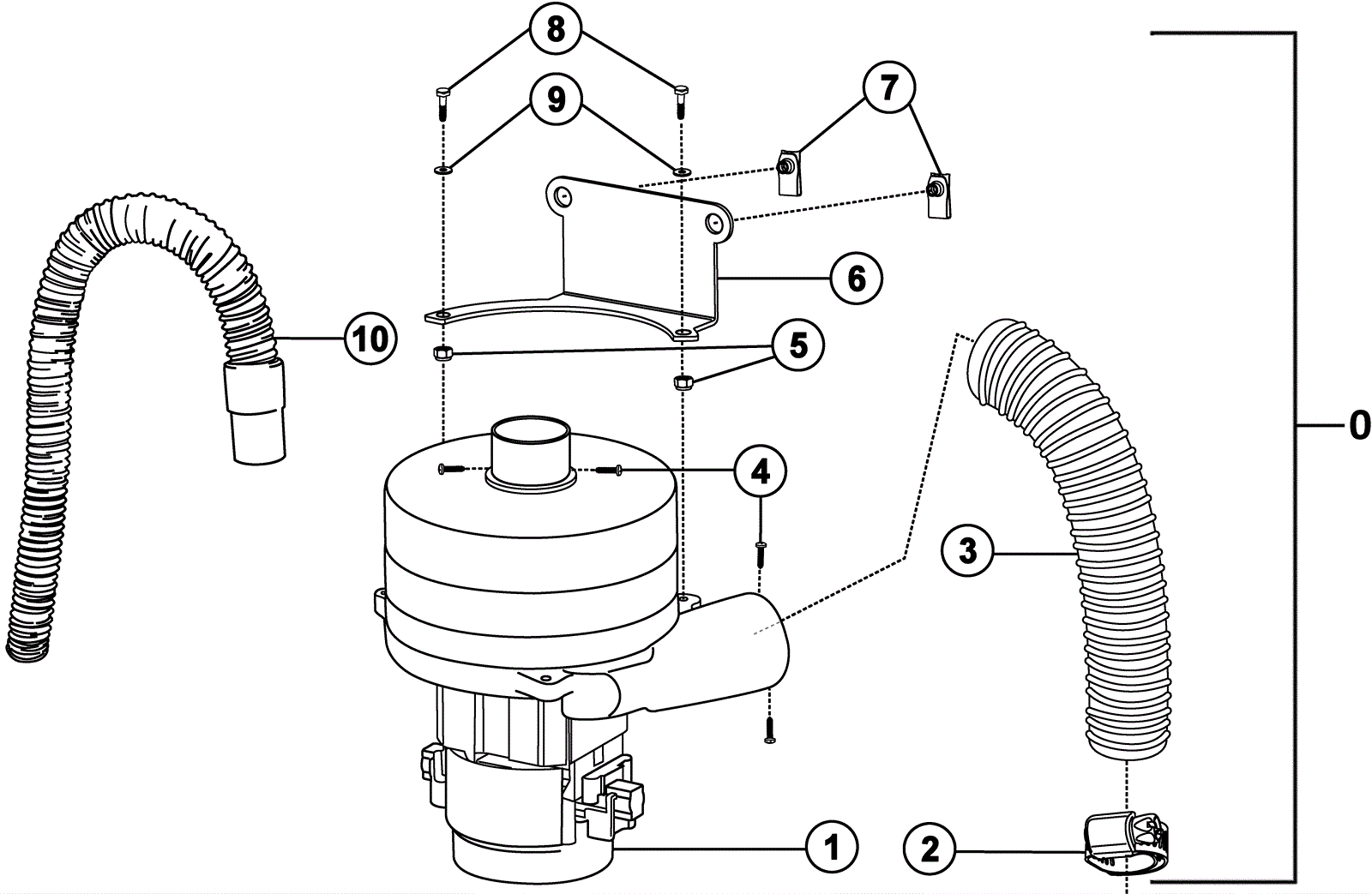 8
9
7
6
10
5
0
4
3
1
2