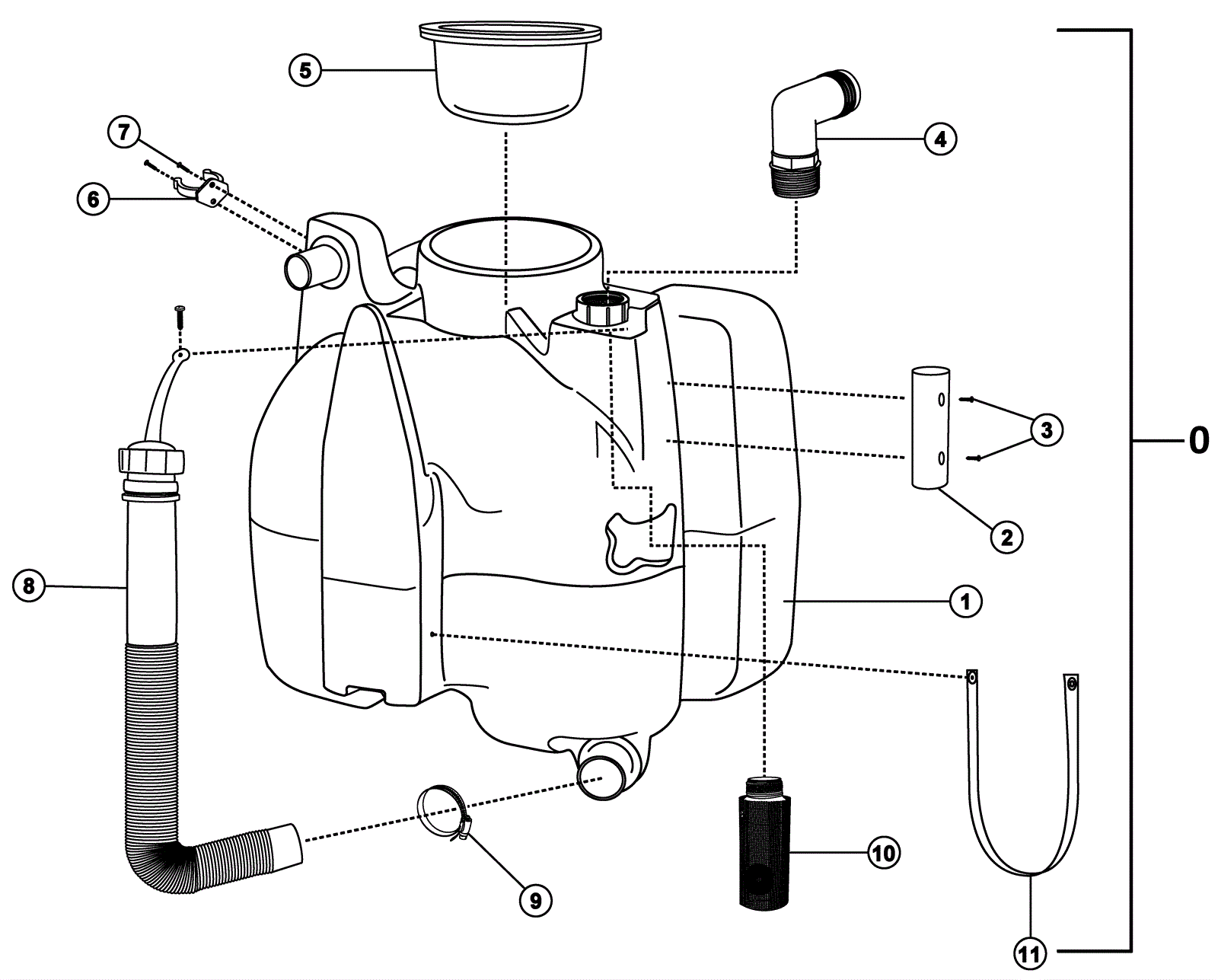 5
7
6
4
3
0
2
8
1
9
10
11