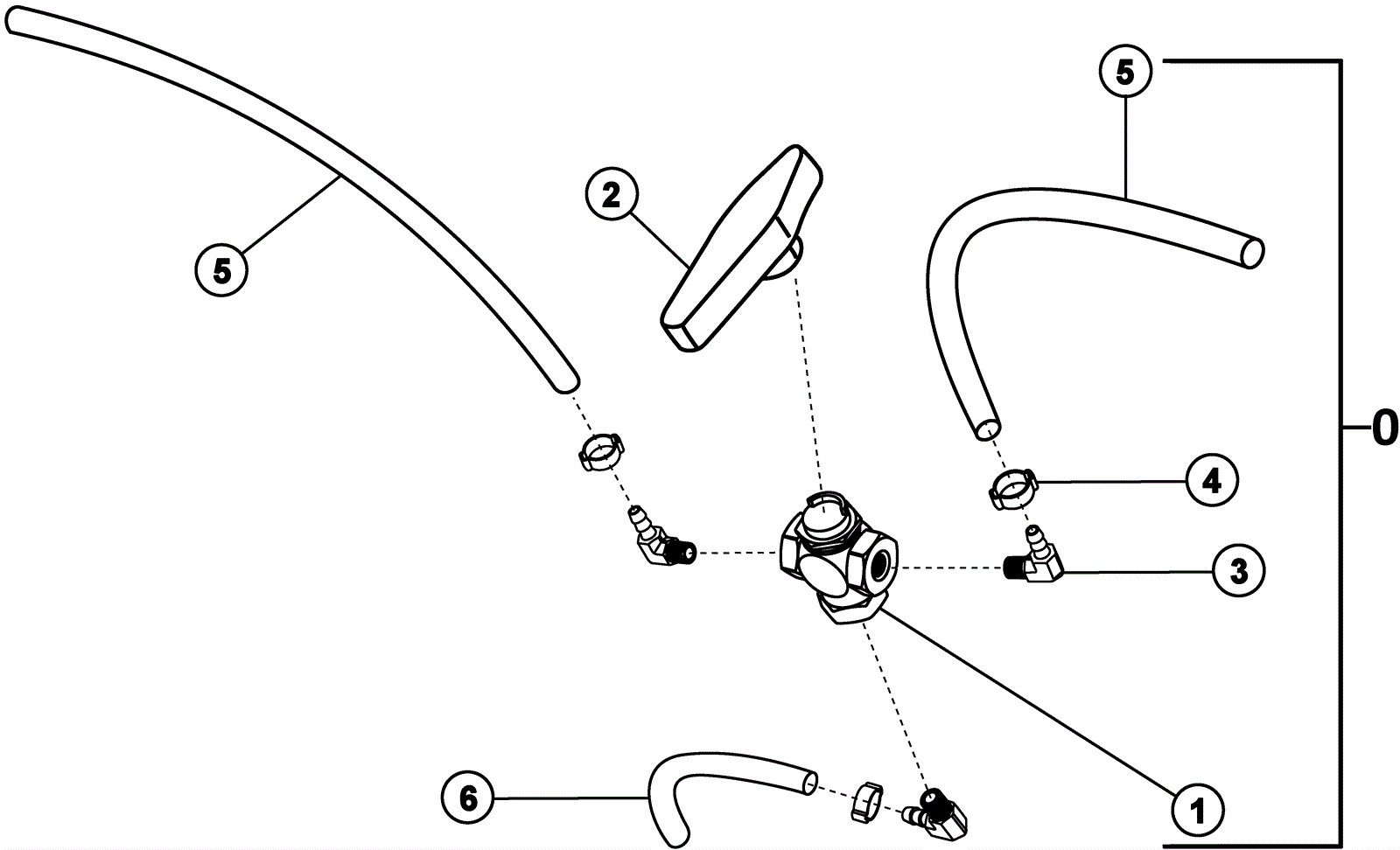 5
2
5
0
4
3
6
1