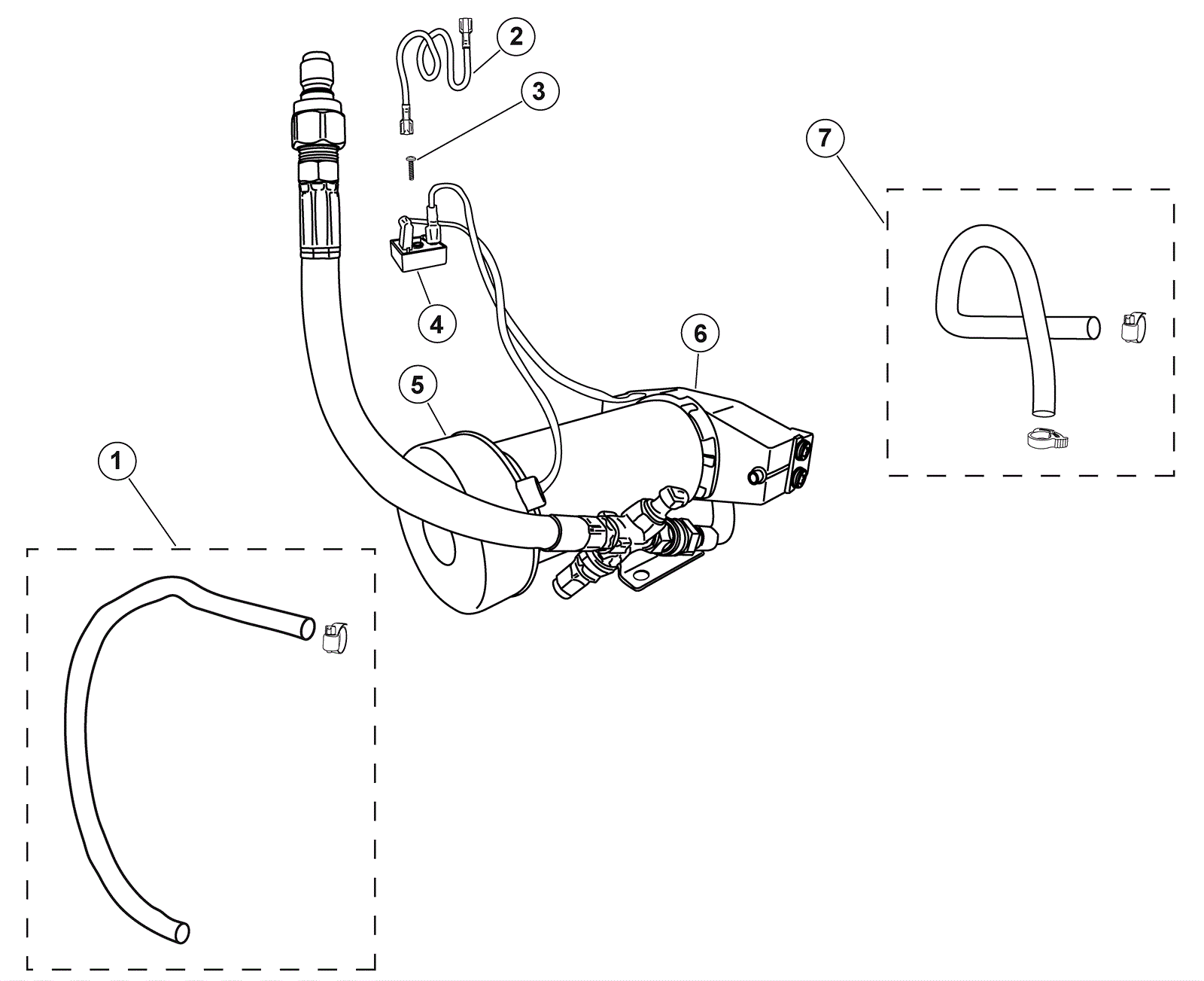 2
3
7
4
6
5
1