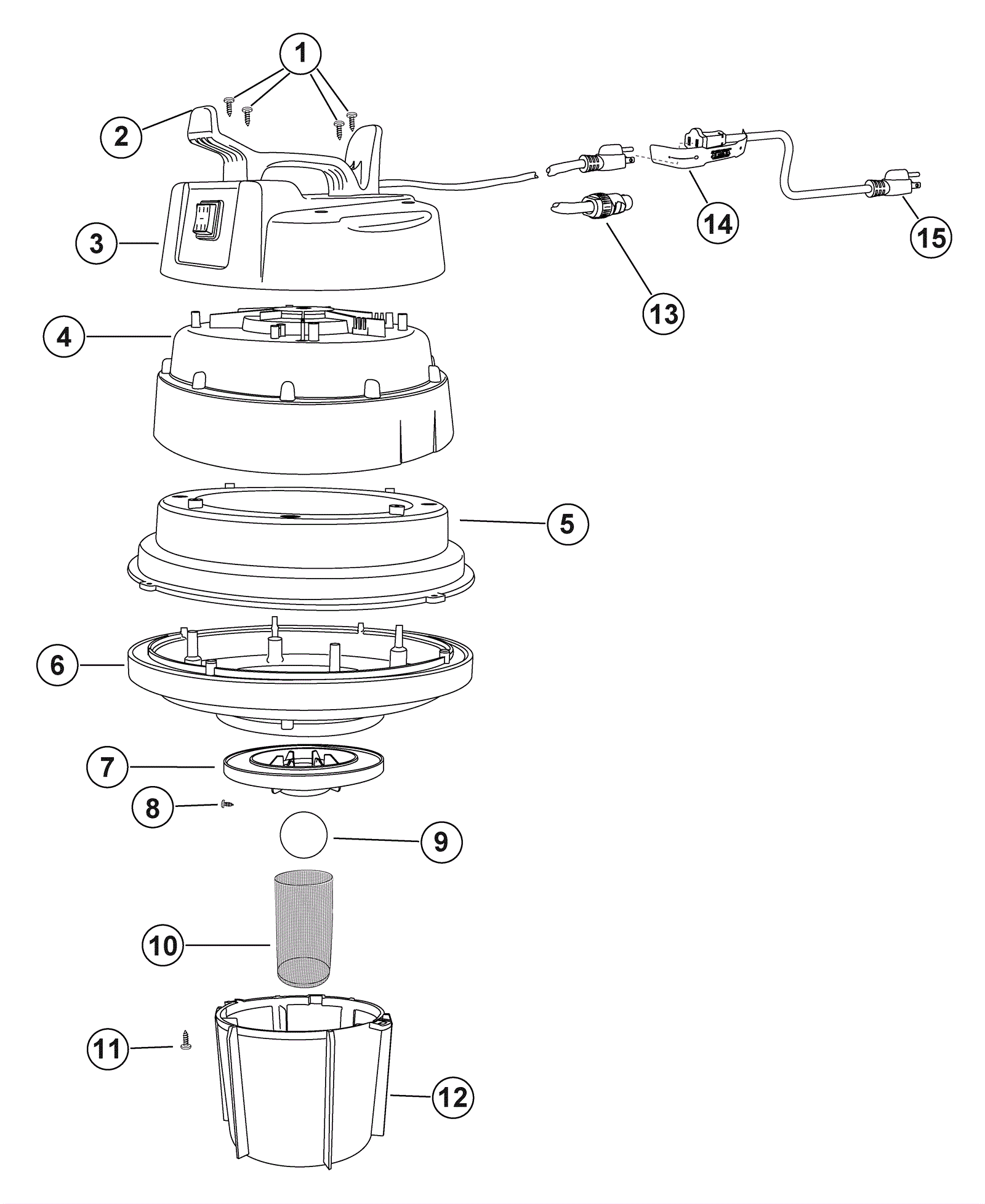 1
2
3
4
5
6
7
8
9
10
11
12
13
14
15