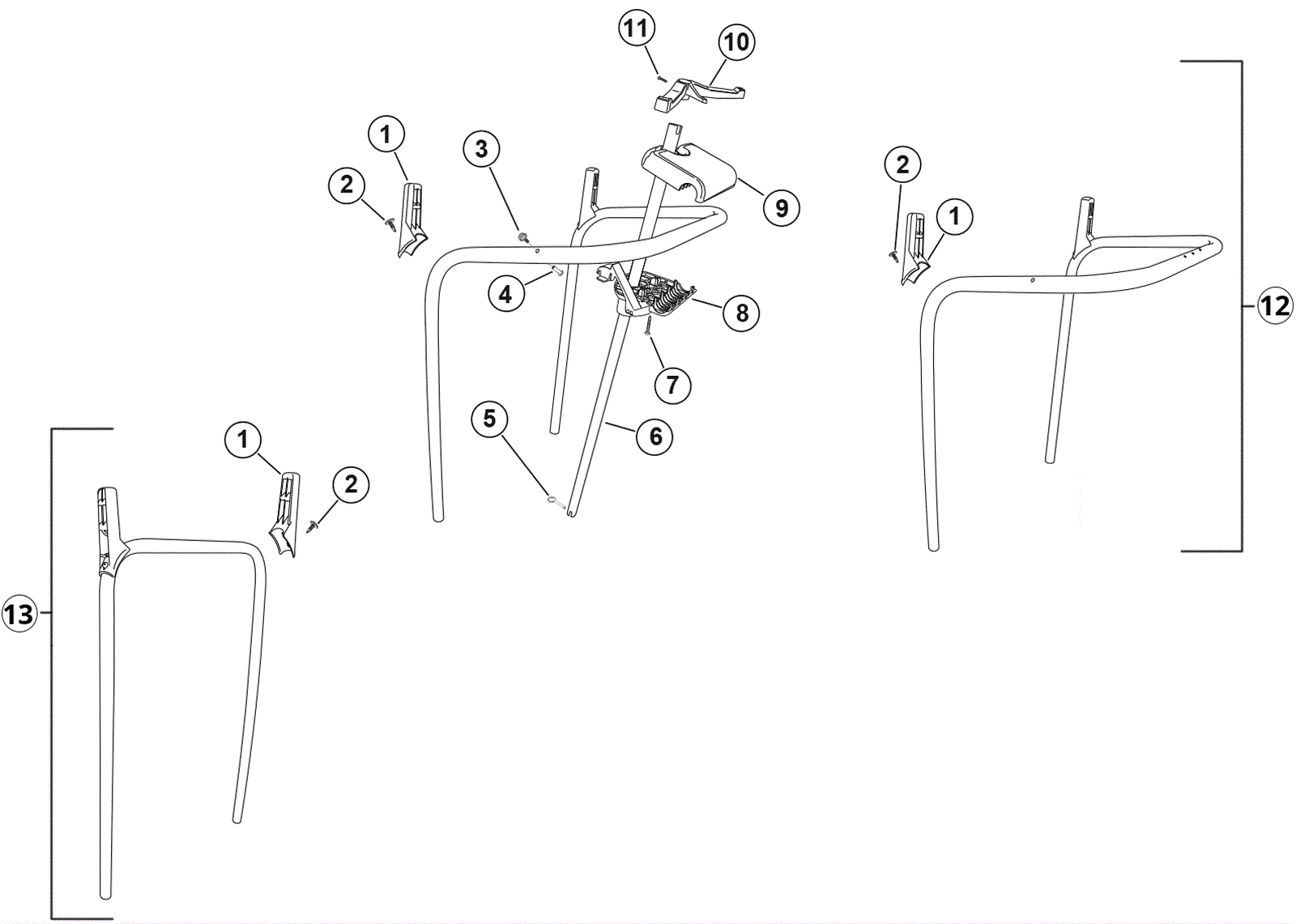 11
10
1
3
2
9
2
1
4
8
12
7
5
6
1
2
13