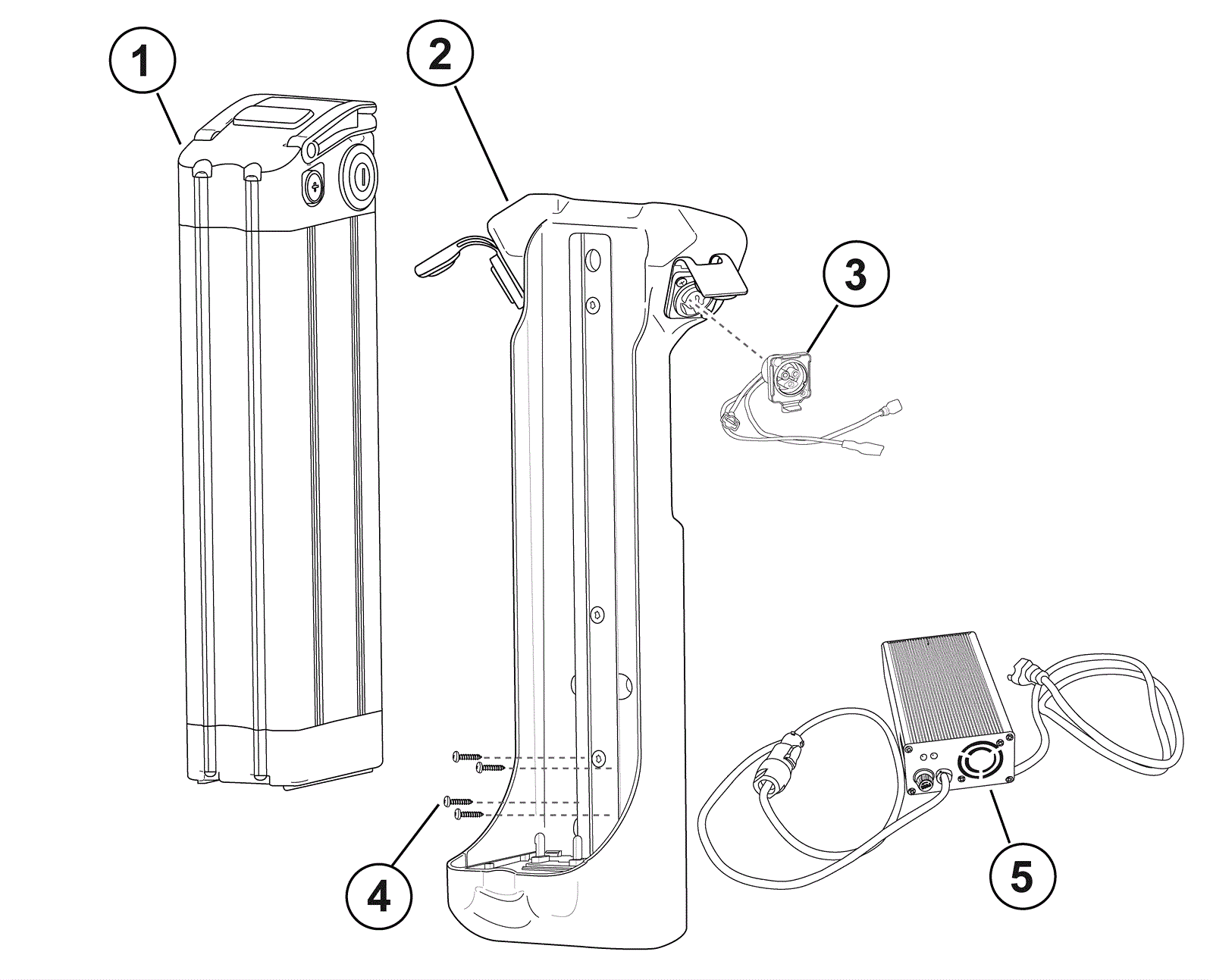 1
2
3
4
5