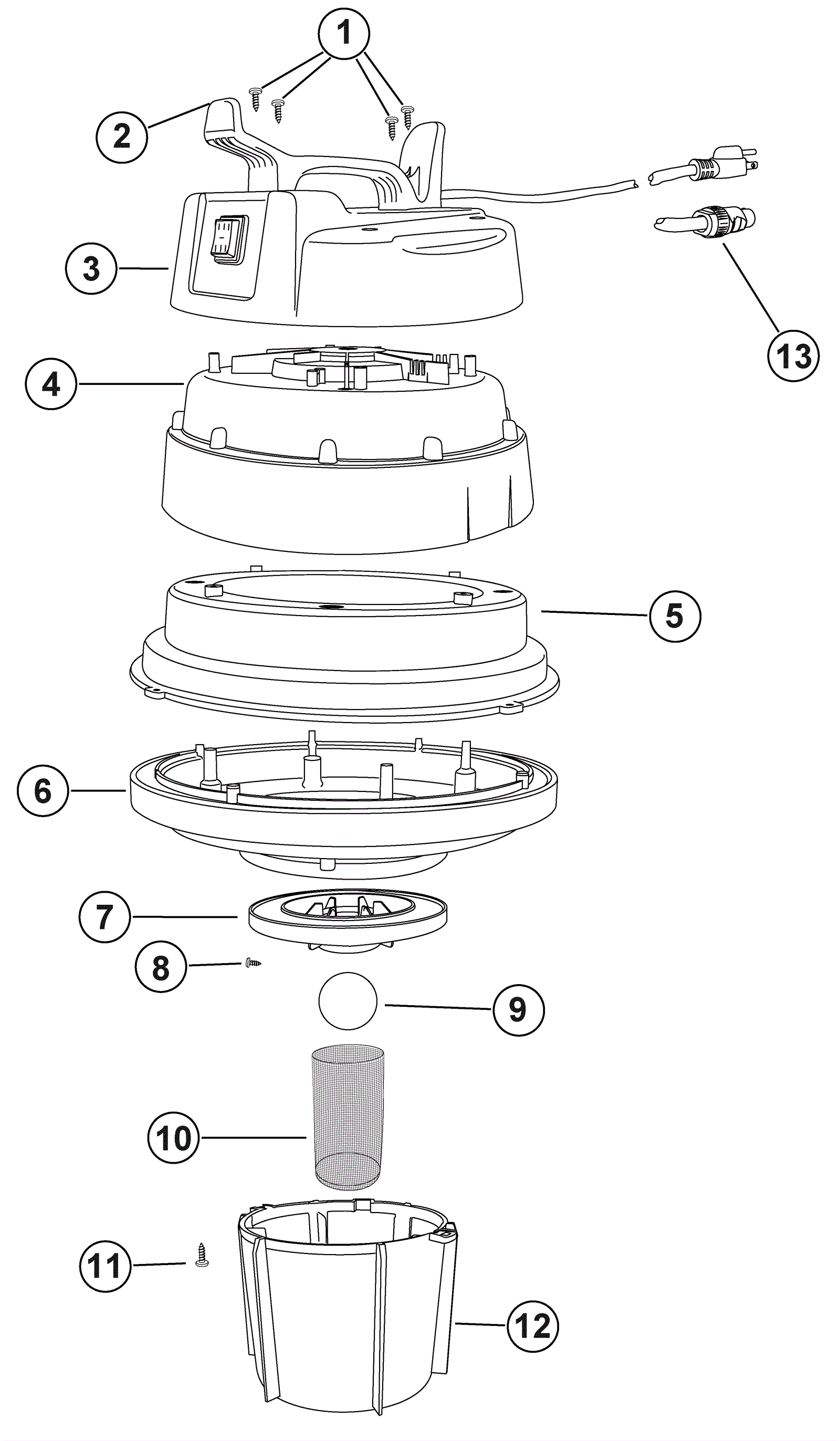 1
2
3
13
4
5
6
7
8
9
10
11
12