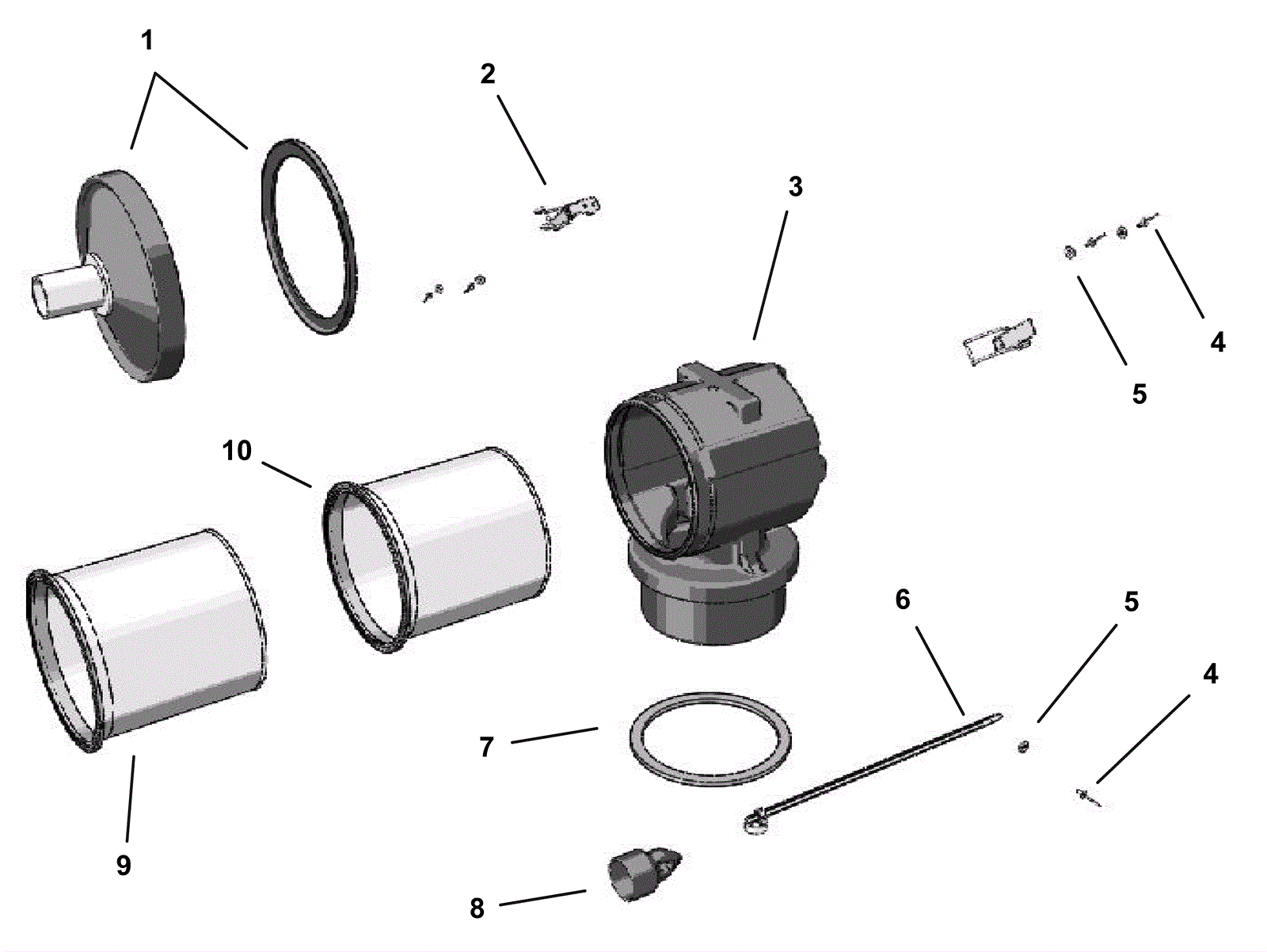 1
2
3
4
5
10
6
5
4
7
9
8