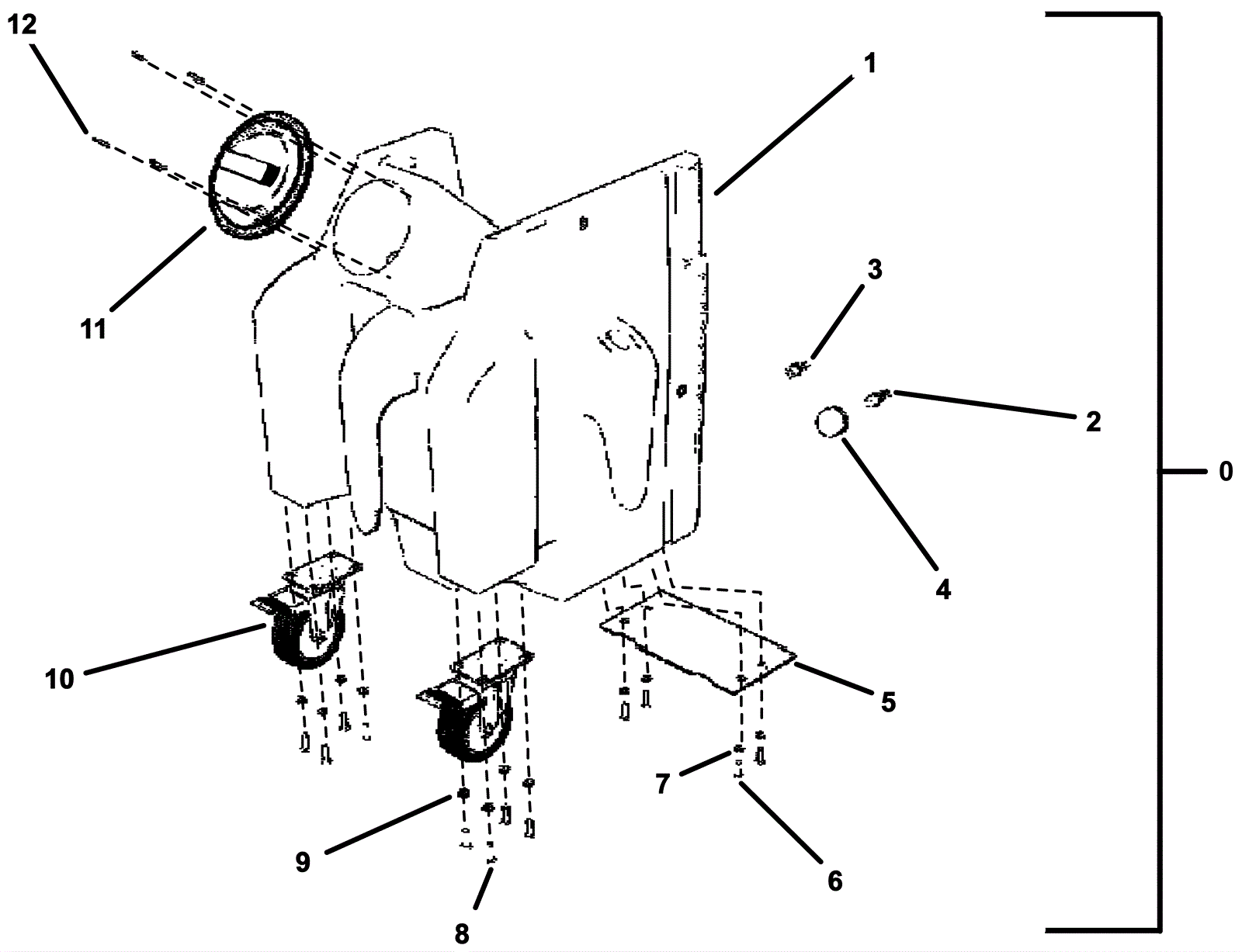 12
1
11
3
2
0
4
10
5
7
9
6
8