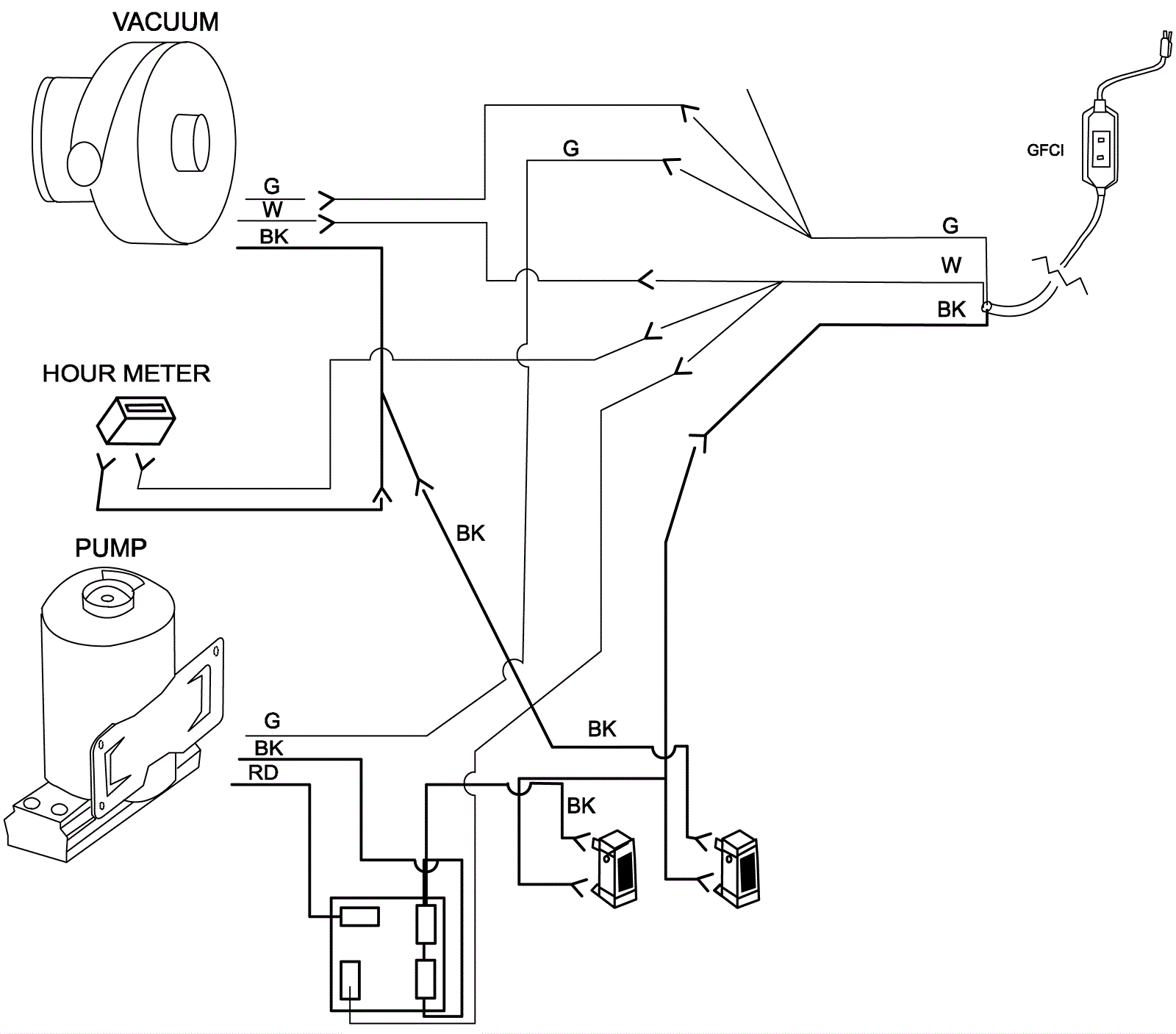 VACUUM

G
W
BK

G

GFCI

G
W
BK

HOUR METER

BK

PUMP

G
BK
RD

BK

BK