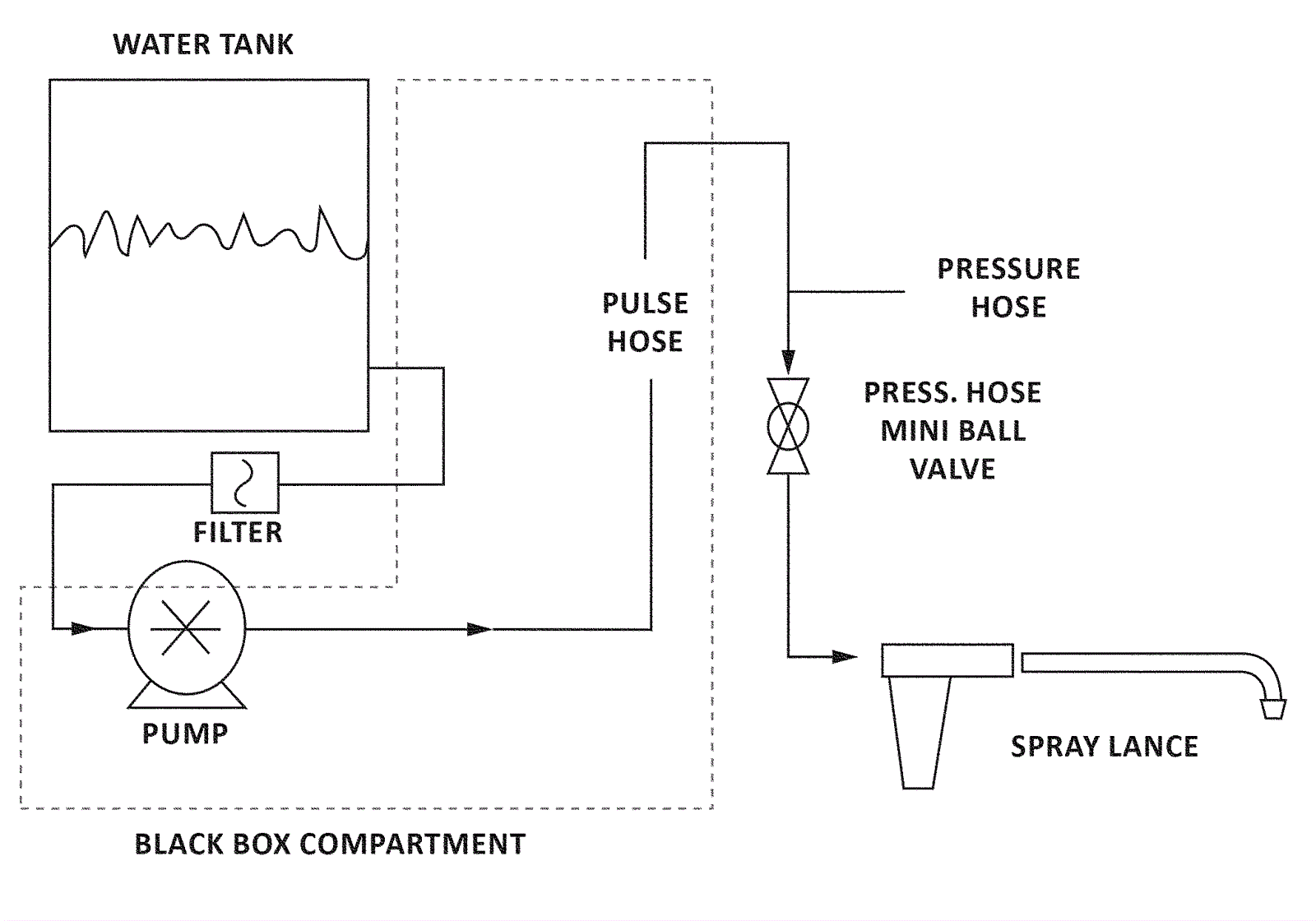 WATER TANK

PULSE HOSE

PRESSURE HOSE

PRESS. HOSE MINI BALL VALVE

FILTER

PUMP

SPRAY LANCE

BLACK BOX COMPARTMENT