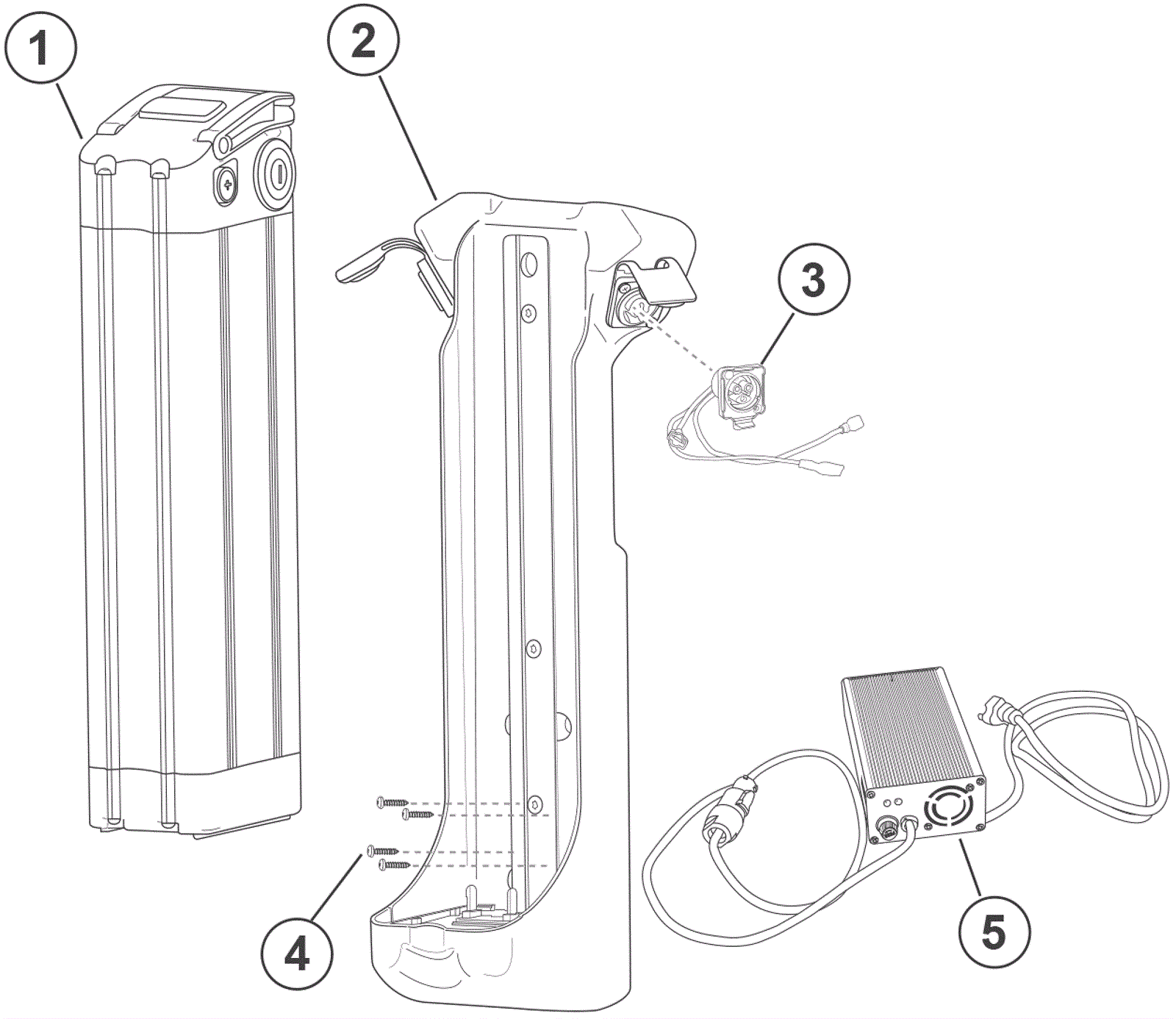 1
2
3
4
5