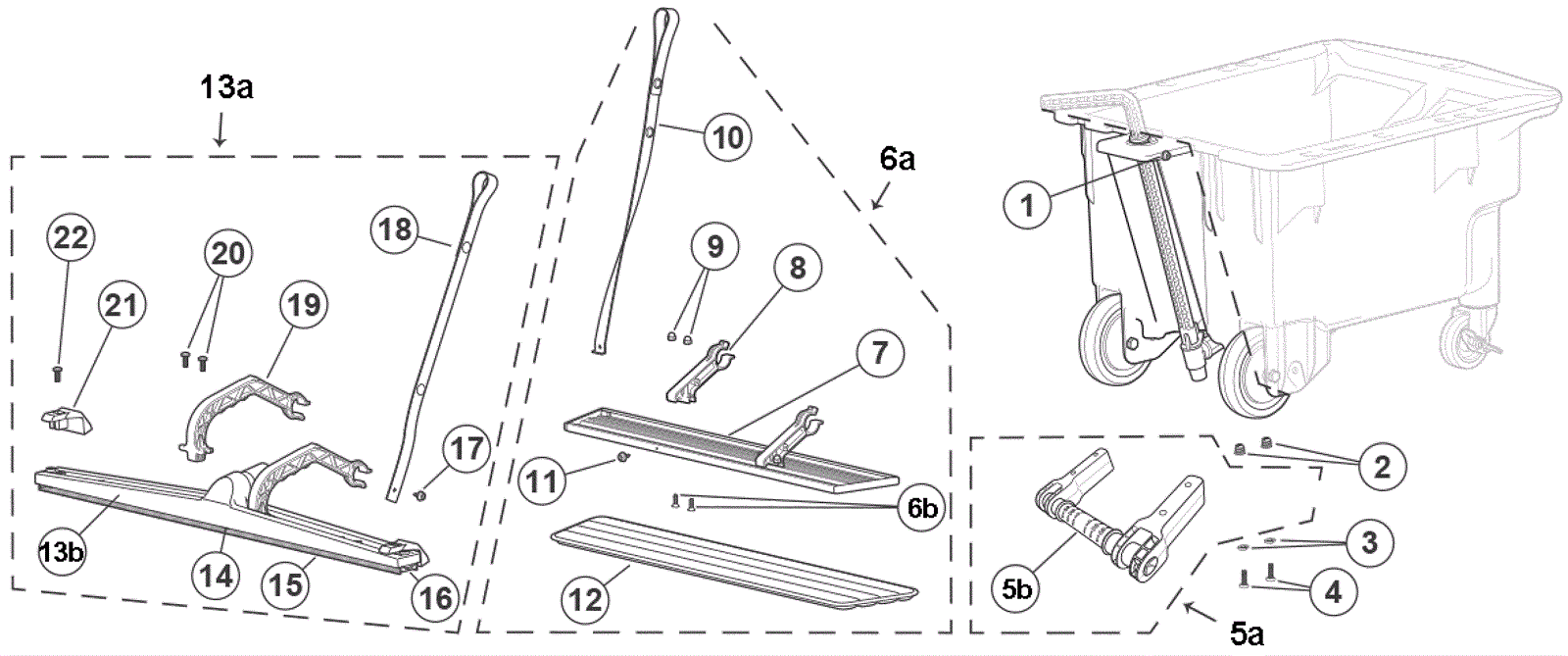 13a
22
21
20
19
18
17
13b
14
15
16
10
6a
9
8
7
11
6b
12
1
2
3
4
5b
5a