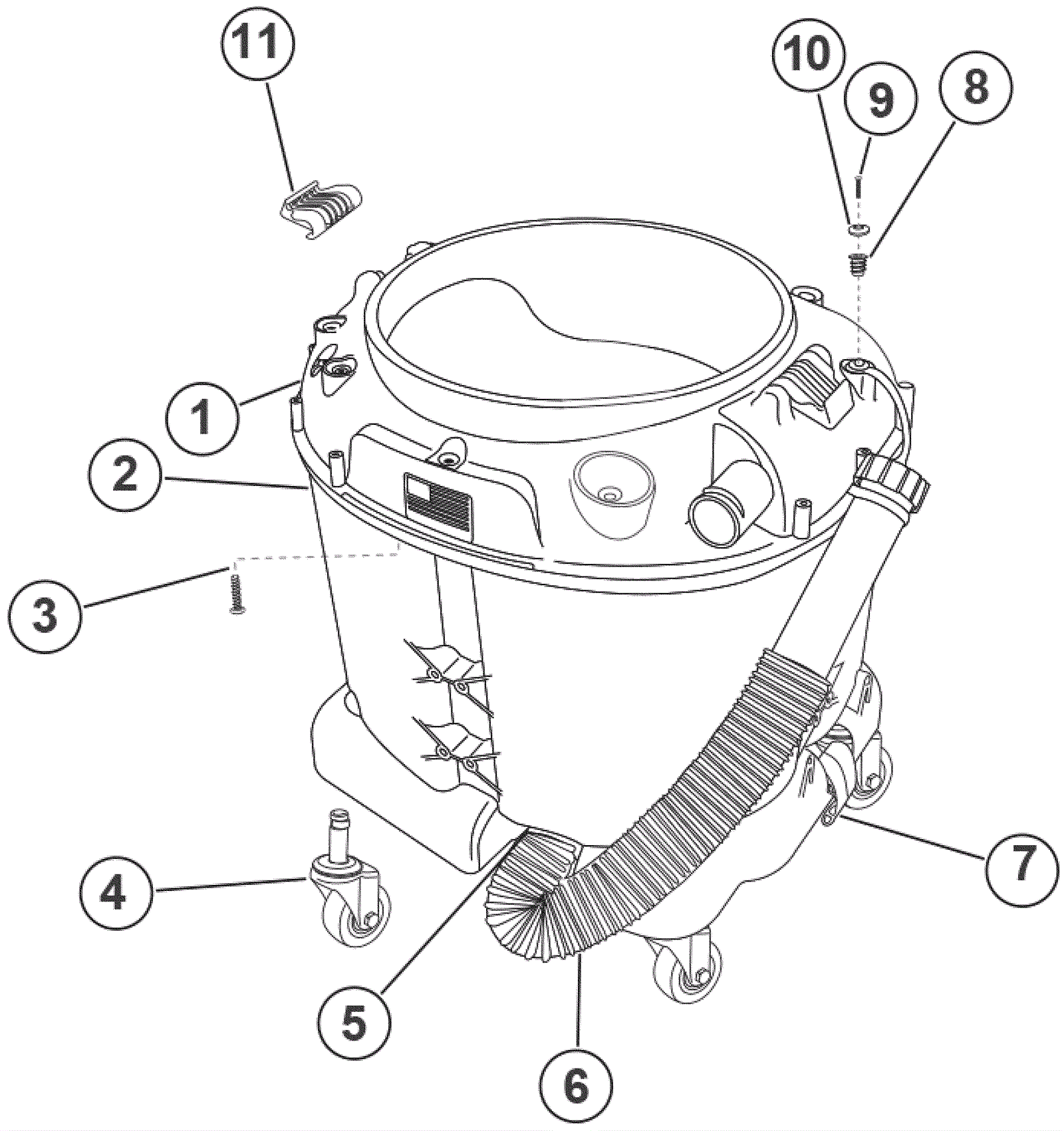 11
10
9
8
1
2
3
4
5
6
7