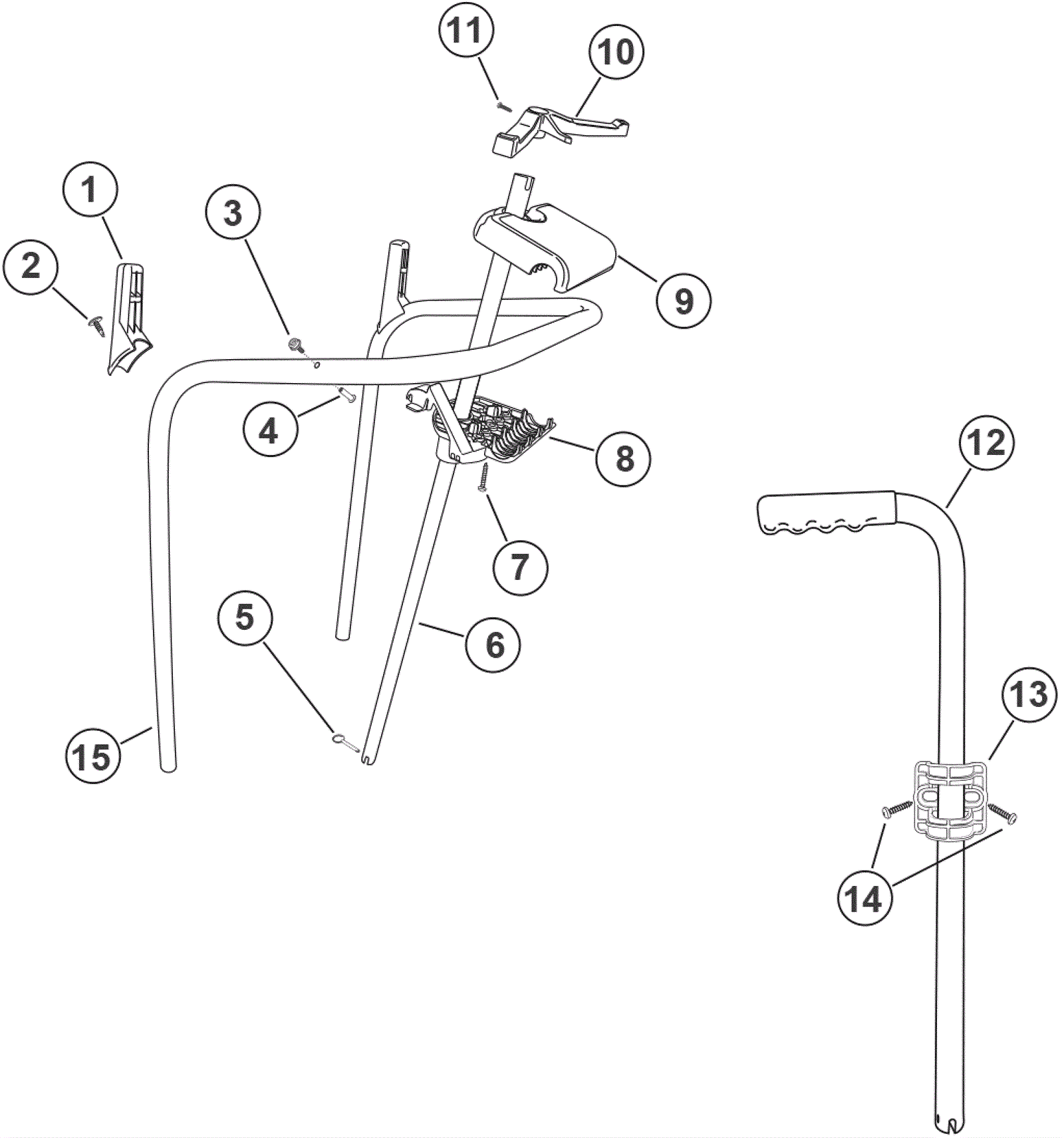 11
10
1
3
2
9
4
8
12
7
5
6
13
15
14