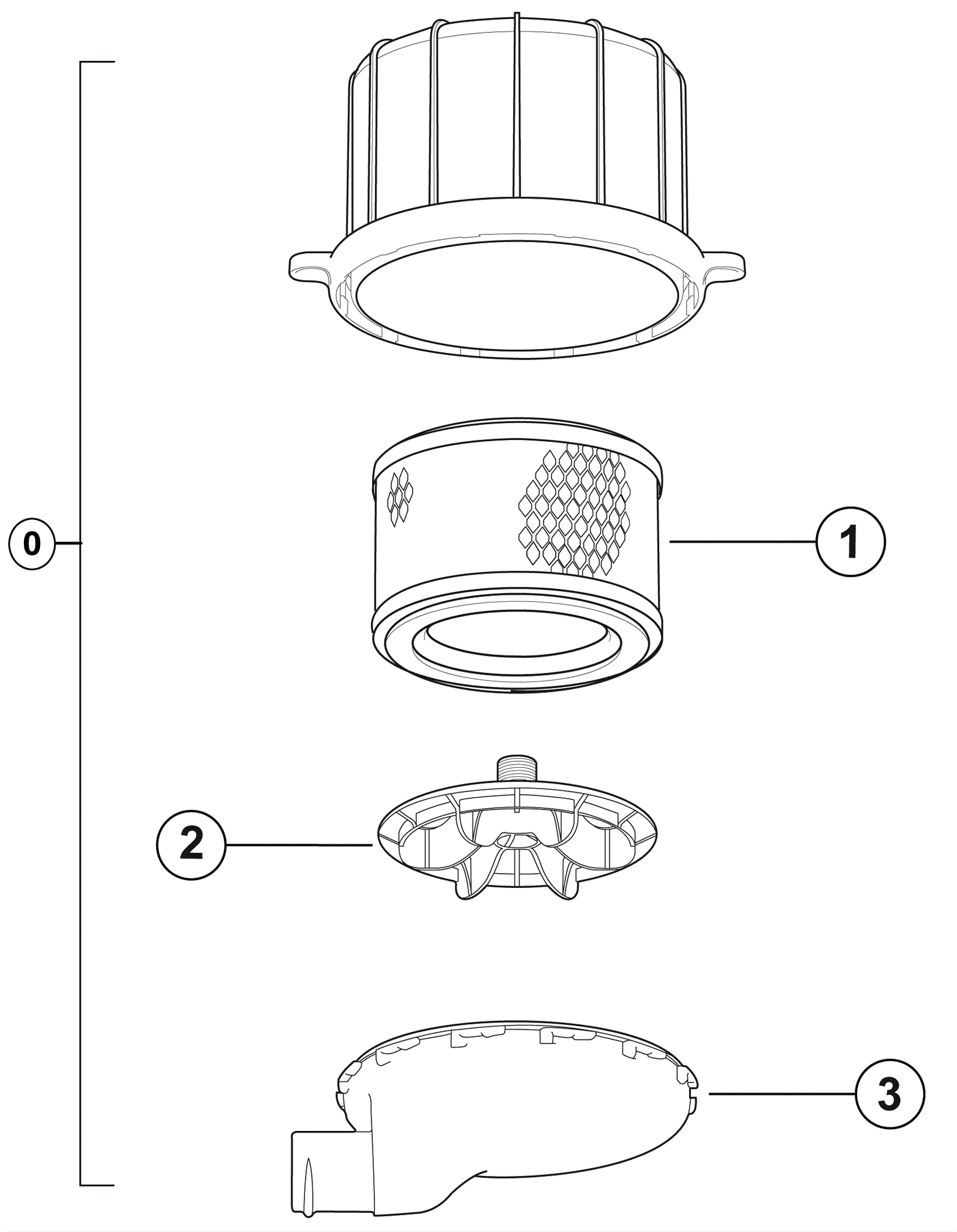 0
1
2
3