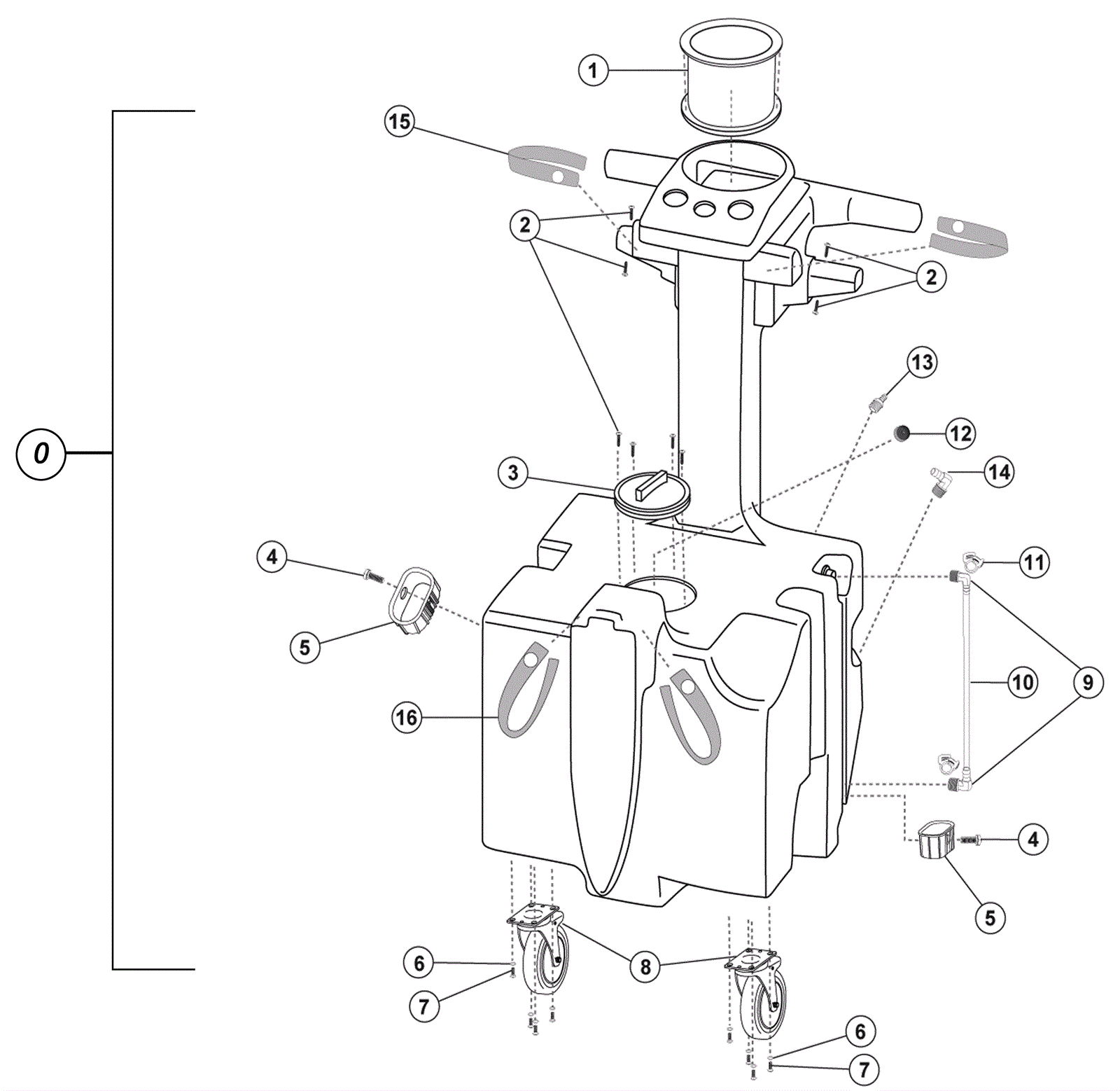 1
15
2
2
13
12
0
3
14
4
11
5
10
9
16
4
5
6
8
7
6
7