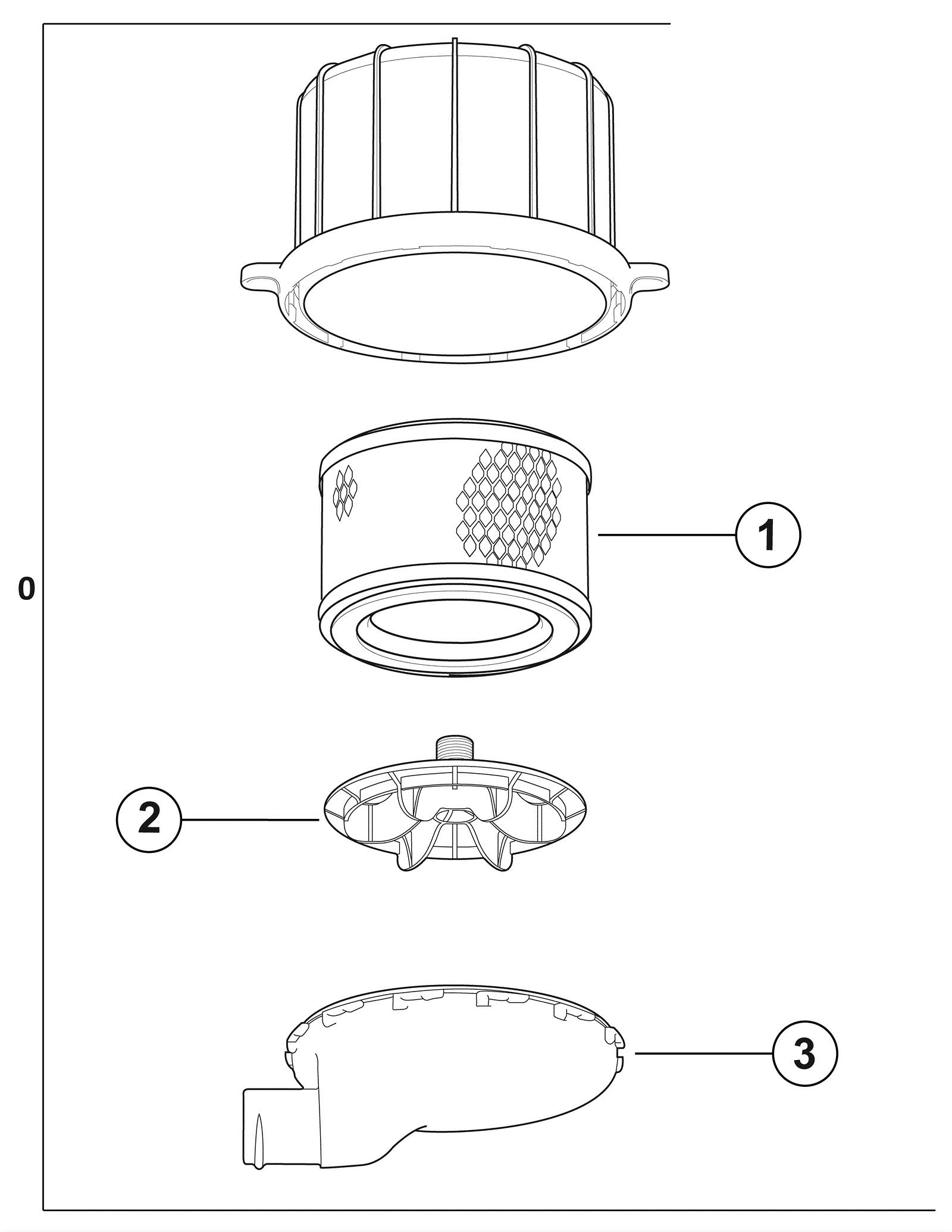 0

1

2

3