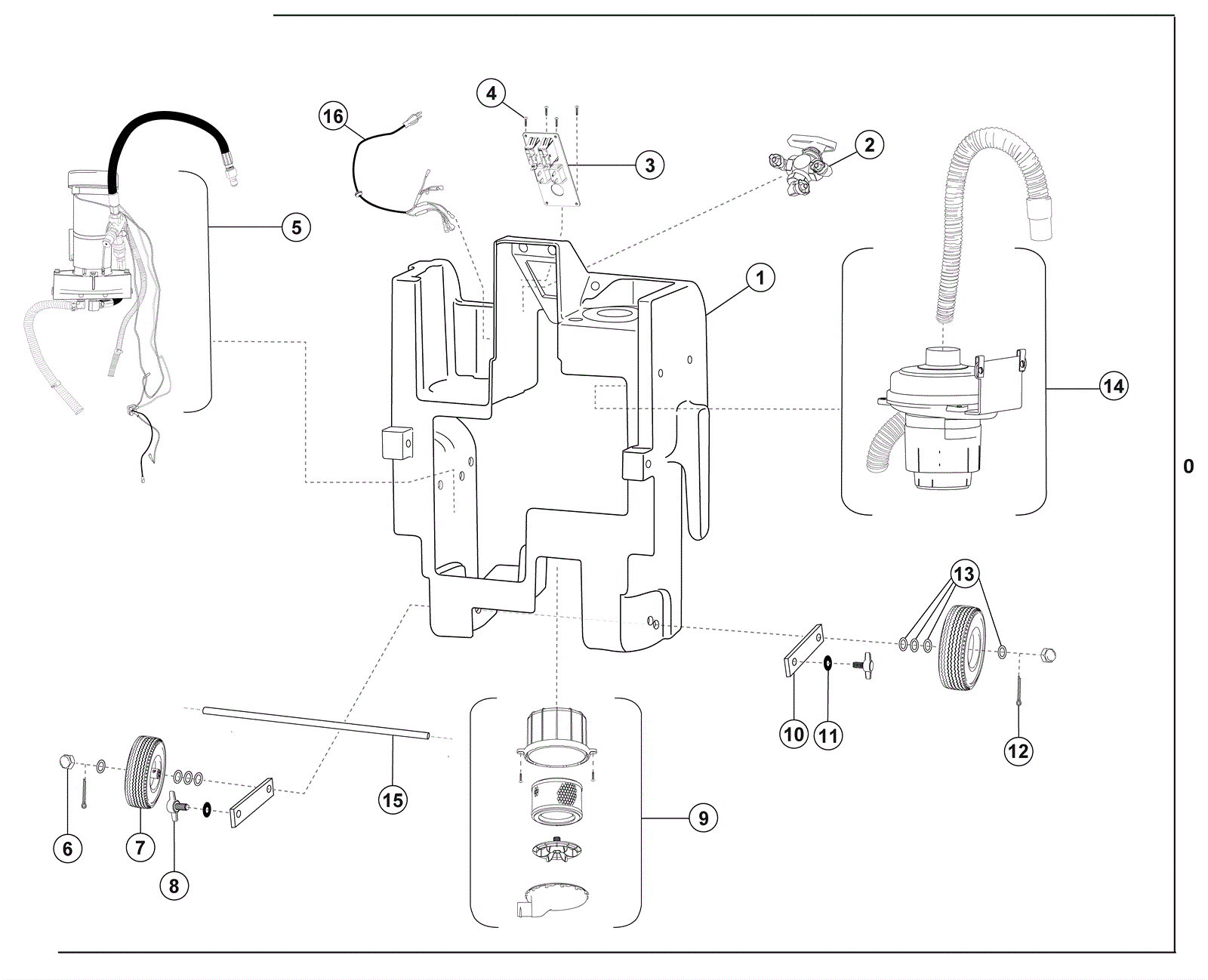 16
4
3
2
5
1
14
0
13
10
11
12
15
9
6
7
8