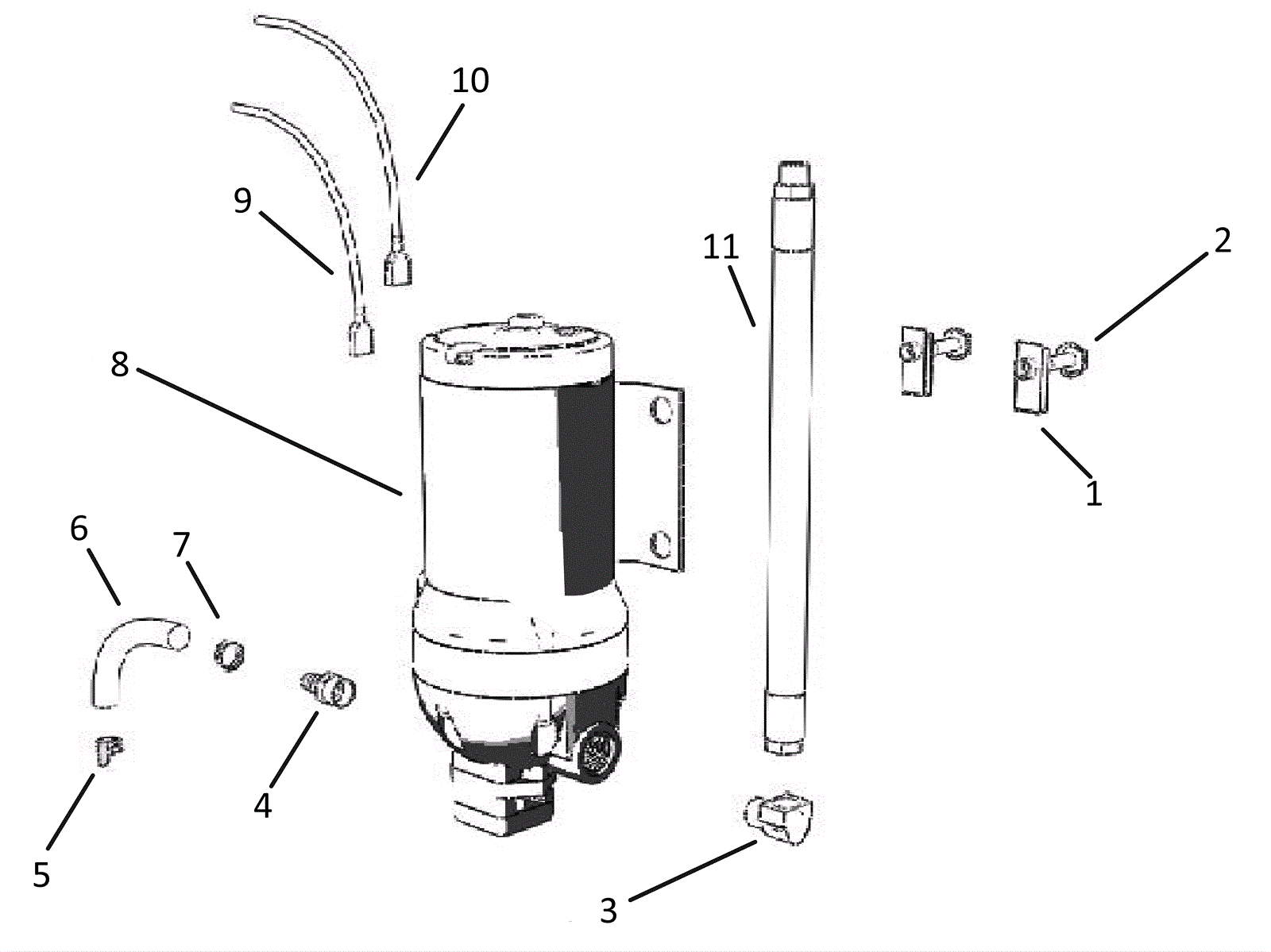 10
9
11
2
8
1
6
7
4
5
3