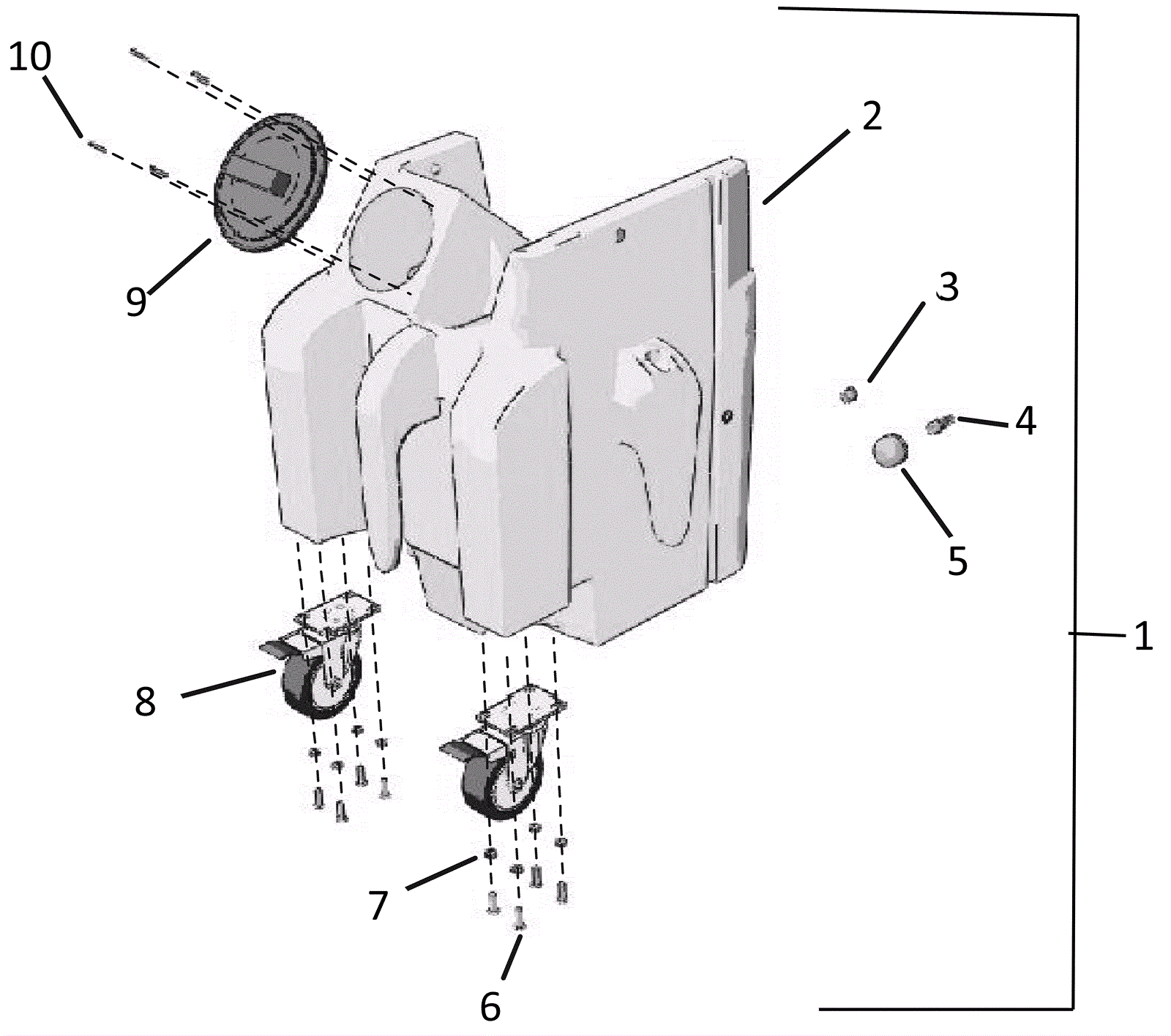 10
2
9
3
4
5
1
8
7
6