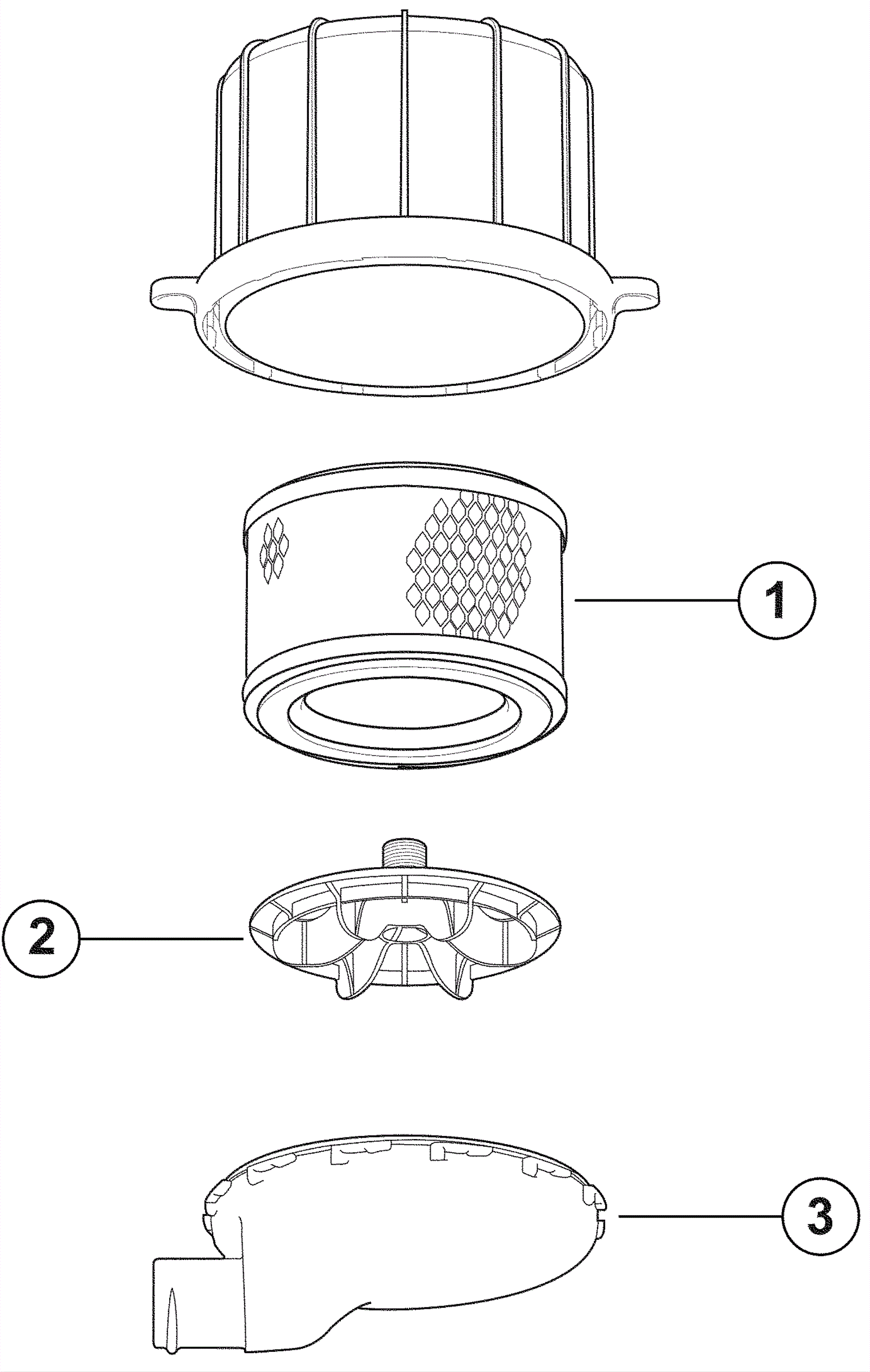 1

2

3