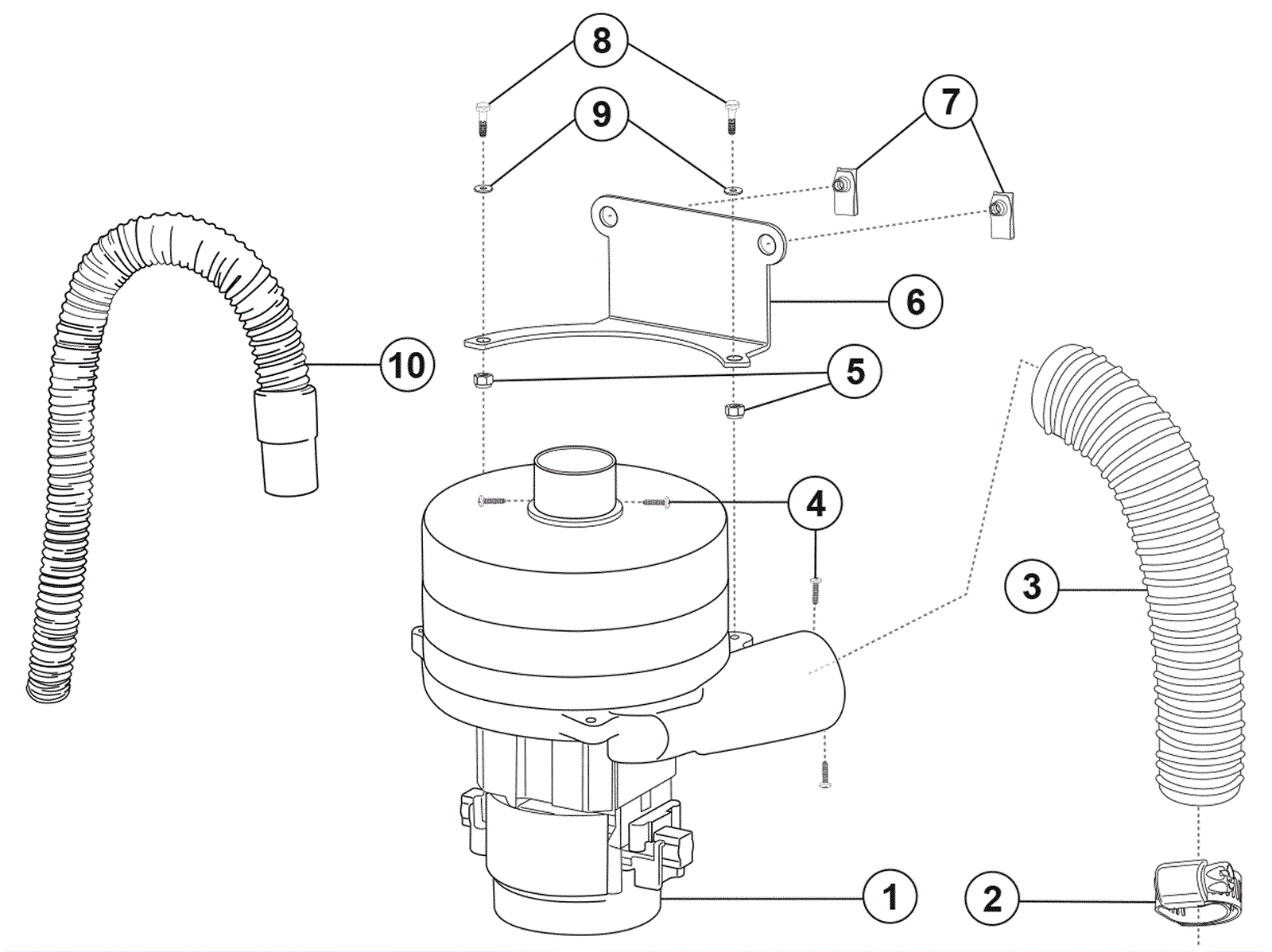 8
9
7
6
10
5
4
3
1
2