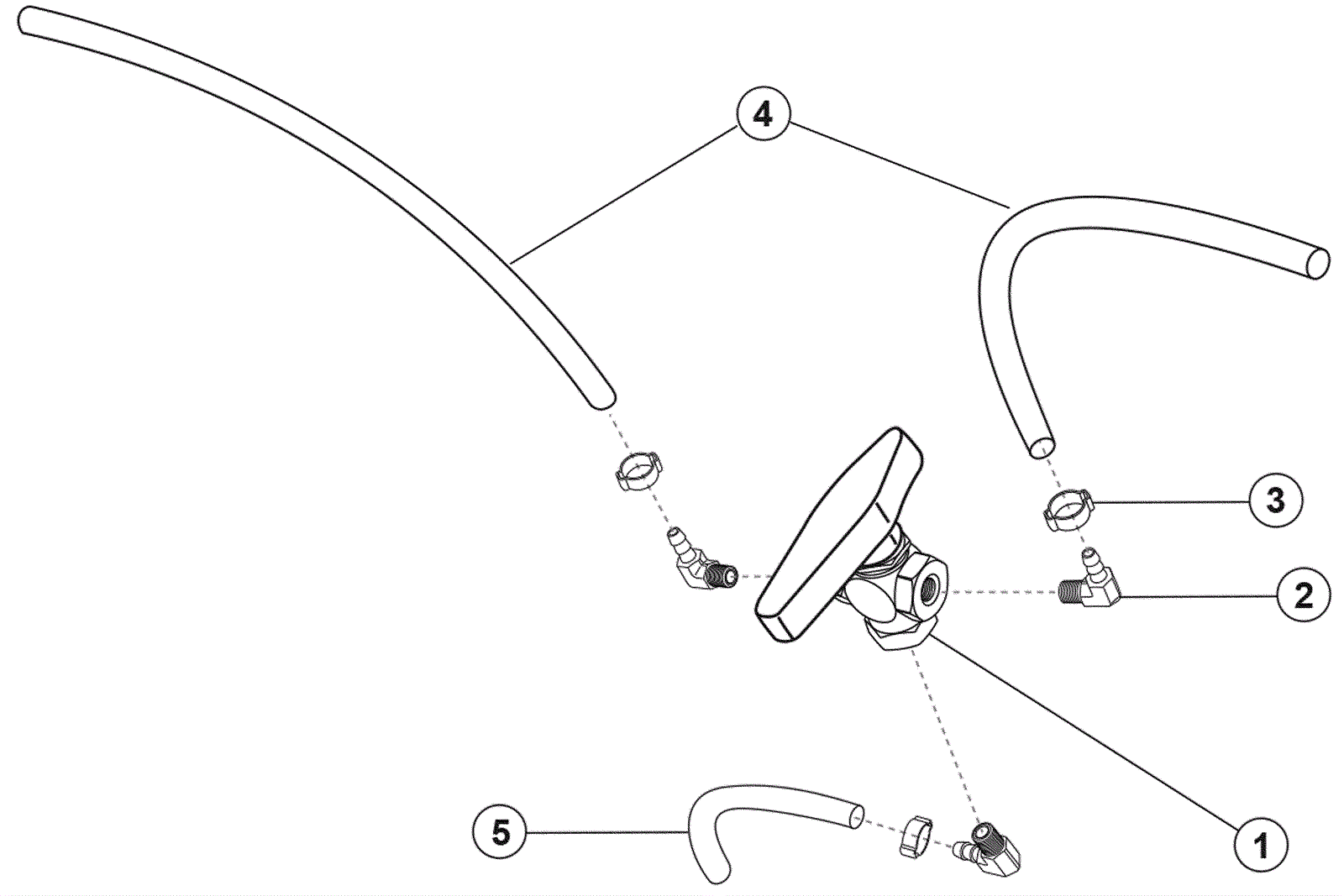 4
3
2
5
1