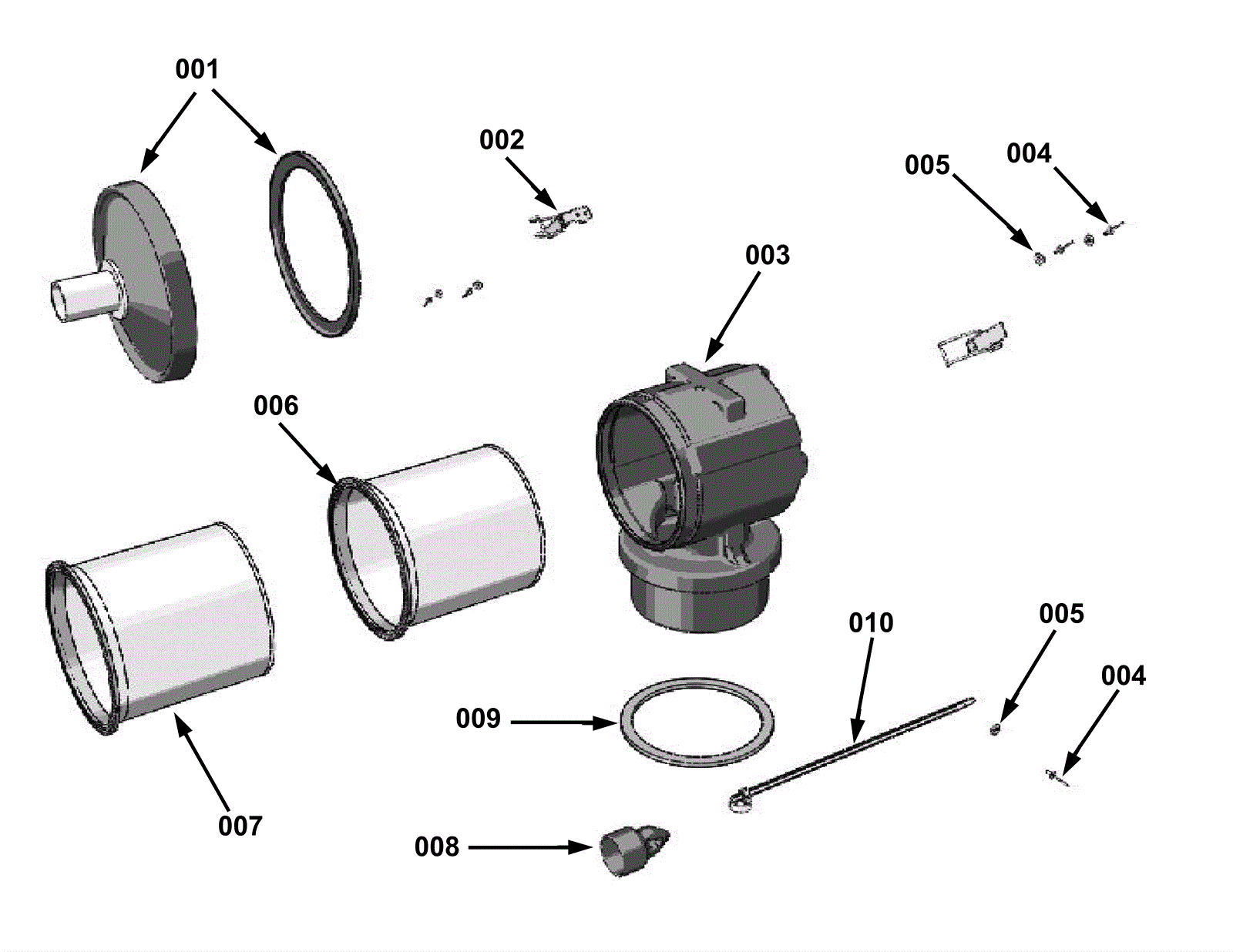 001
002
005
004
003
006
010
005
004
009
007
008