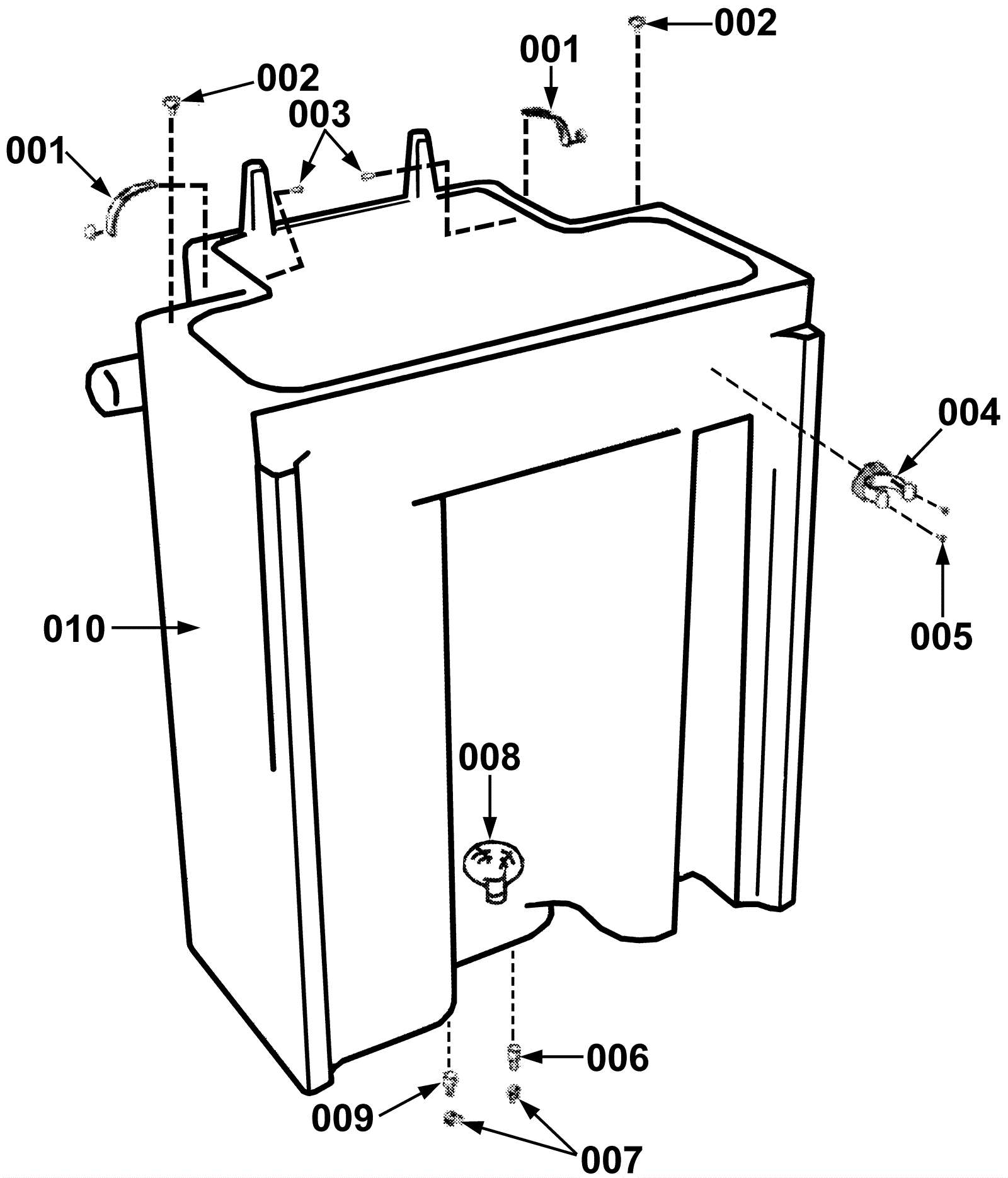 002
001
002
003
001
004
005
010
008
006
009
007