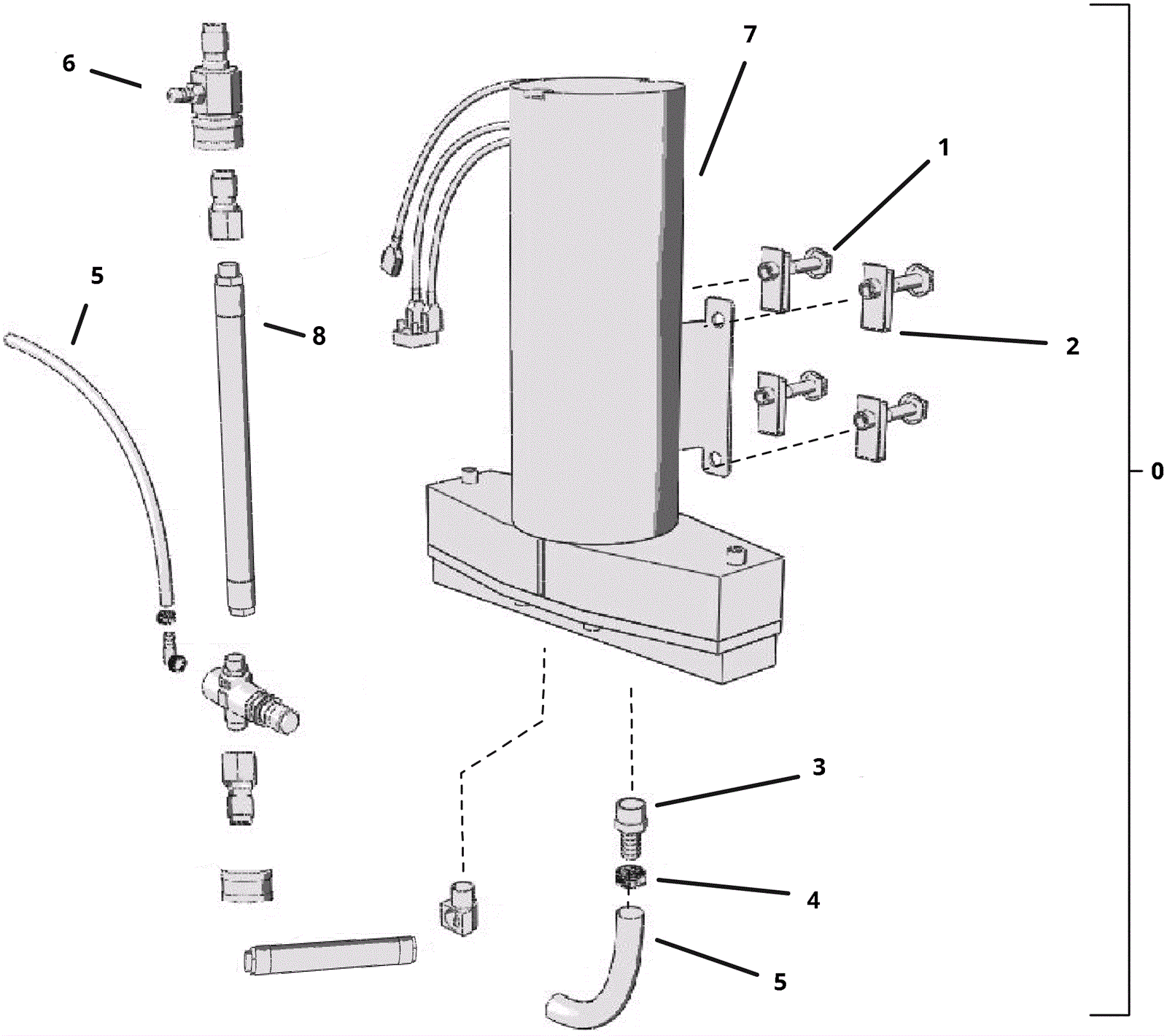 6
7
1
5
8
2
0
3
4
5