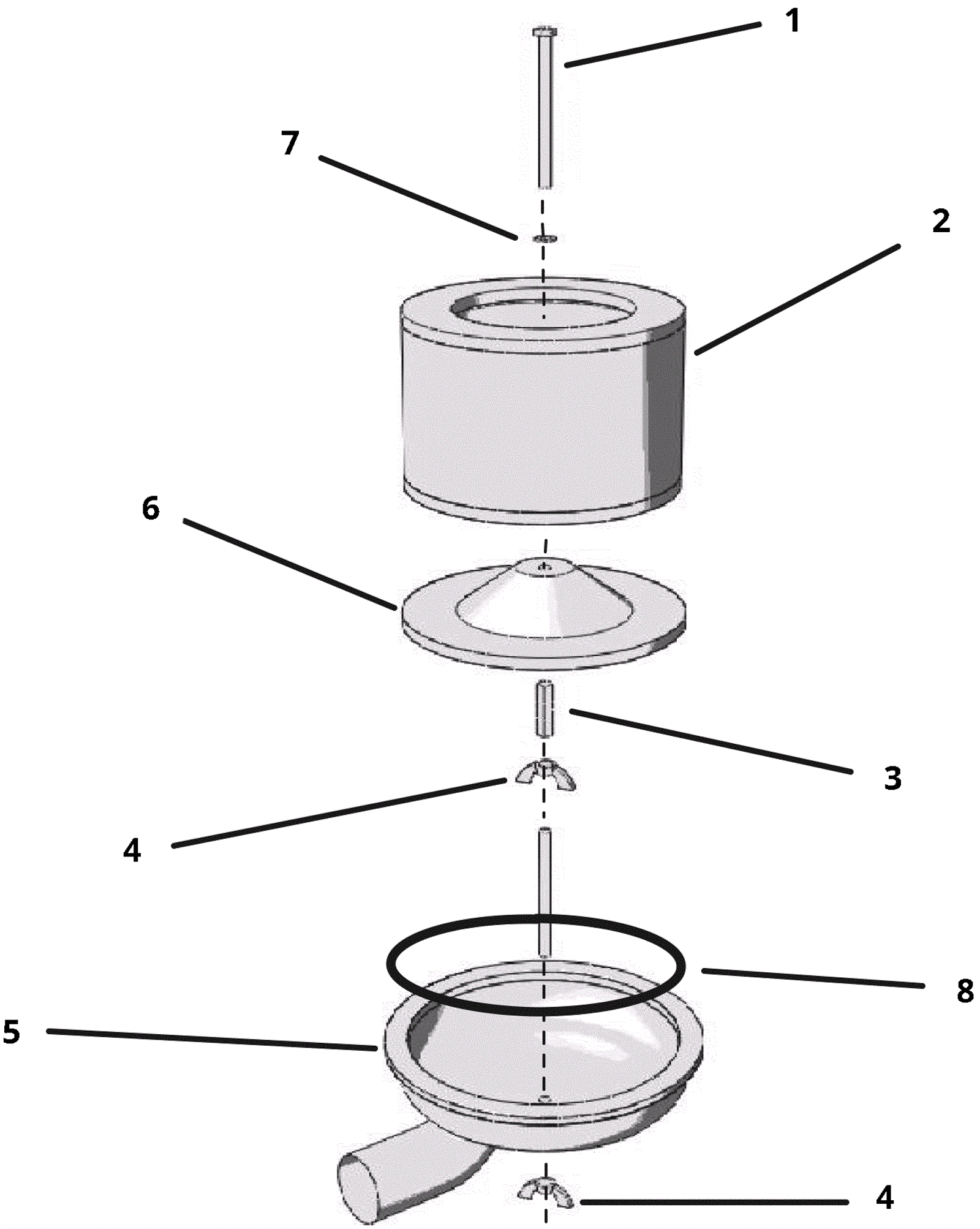 1
7
2
6
3
4
8
5
4