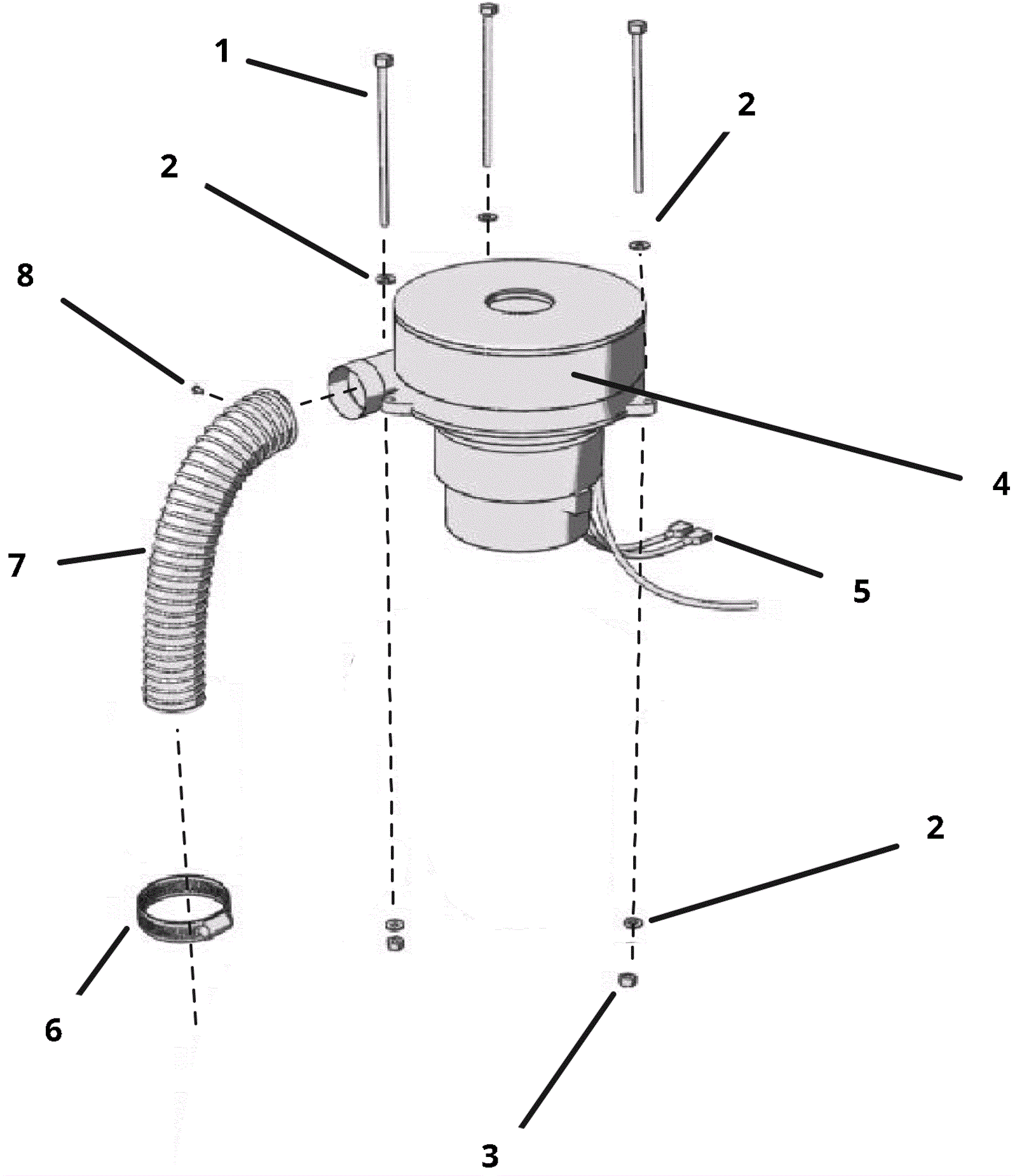 1
2
2
8
4
7
5
2
6
3