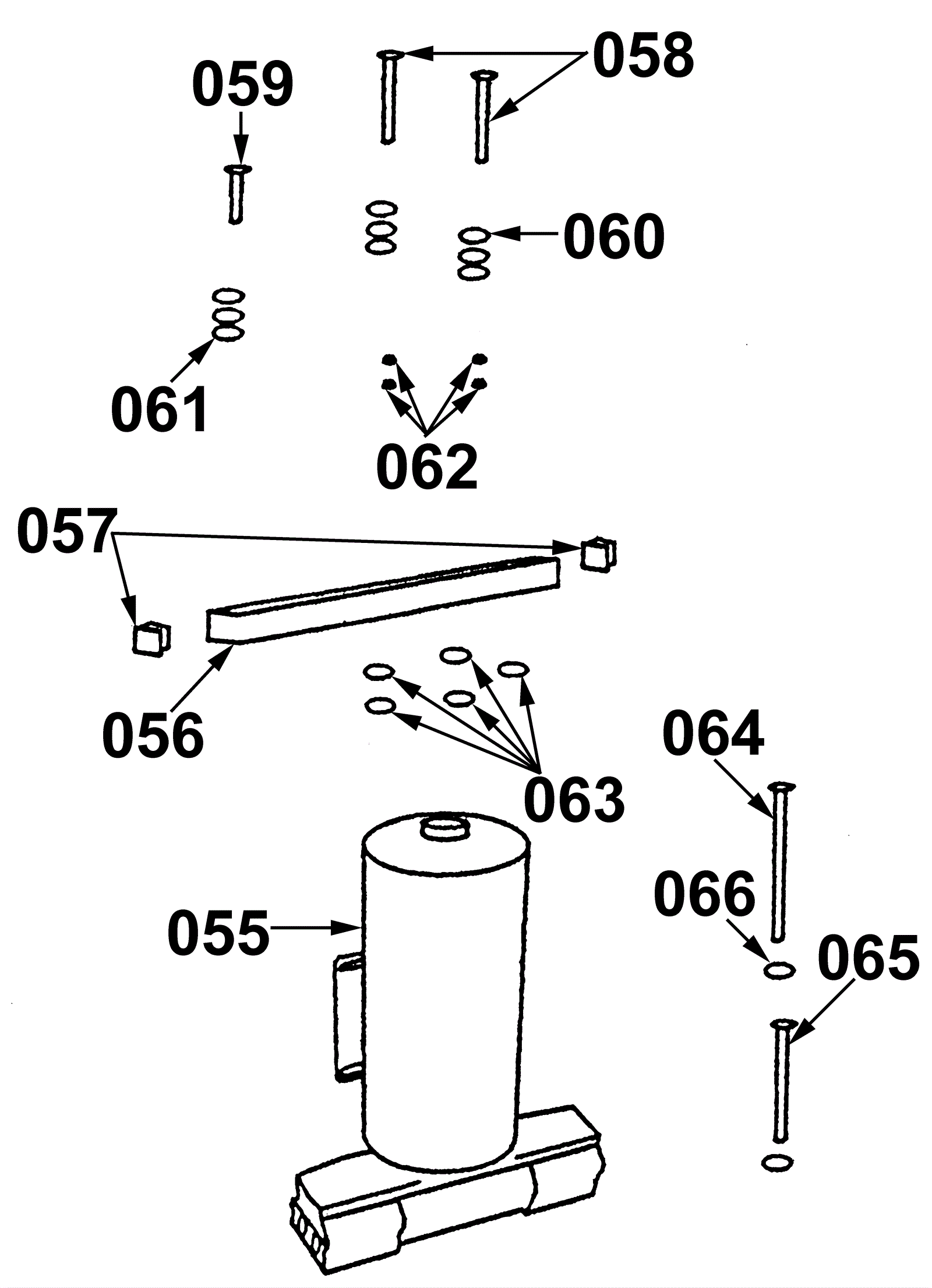 058
059
060
061
062
057
056
063
064
066
065
055