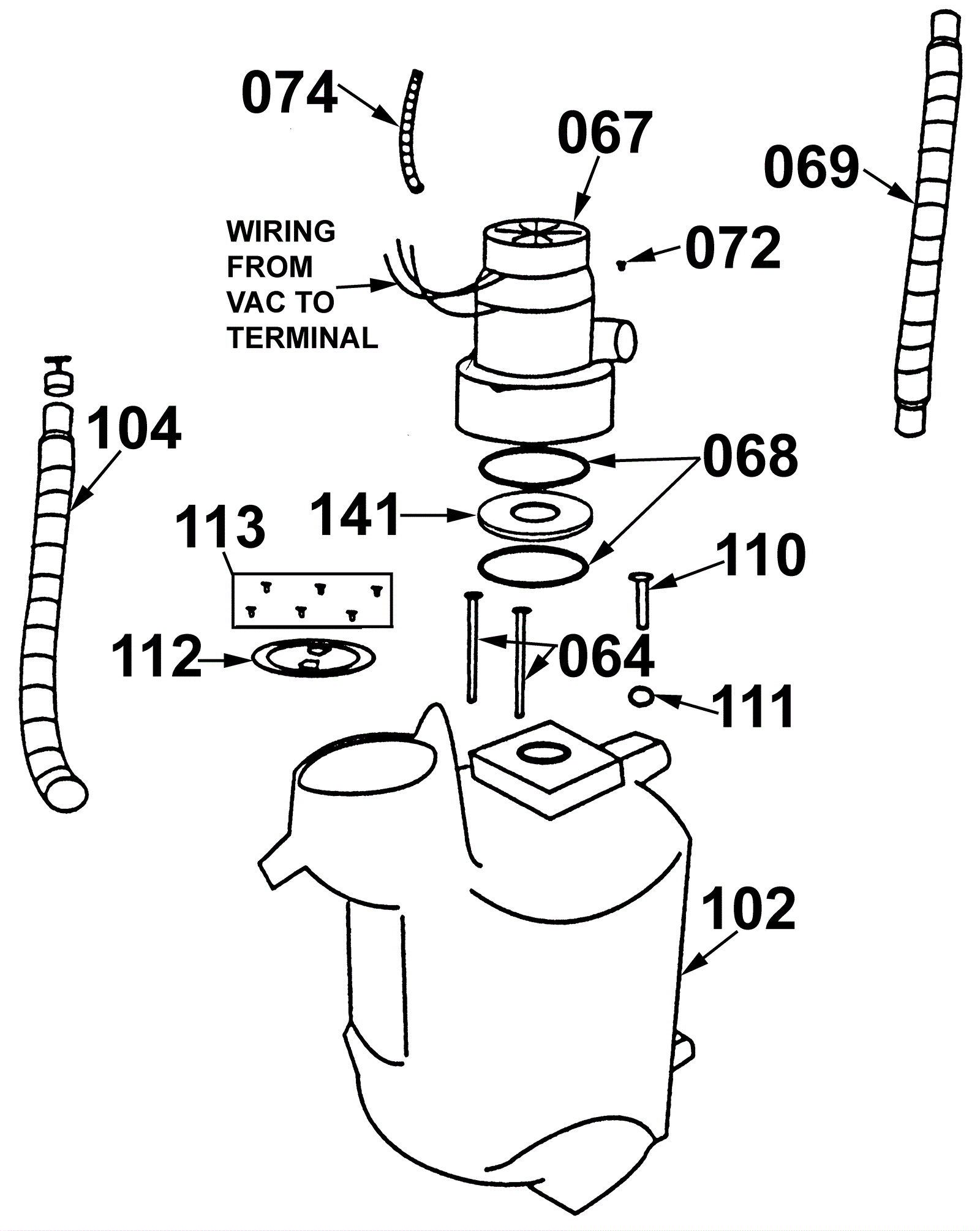 074

067

069

WIRING FROM VAC TO TERMINAL

072

104

068

141

113

110

112

064

111

102