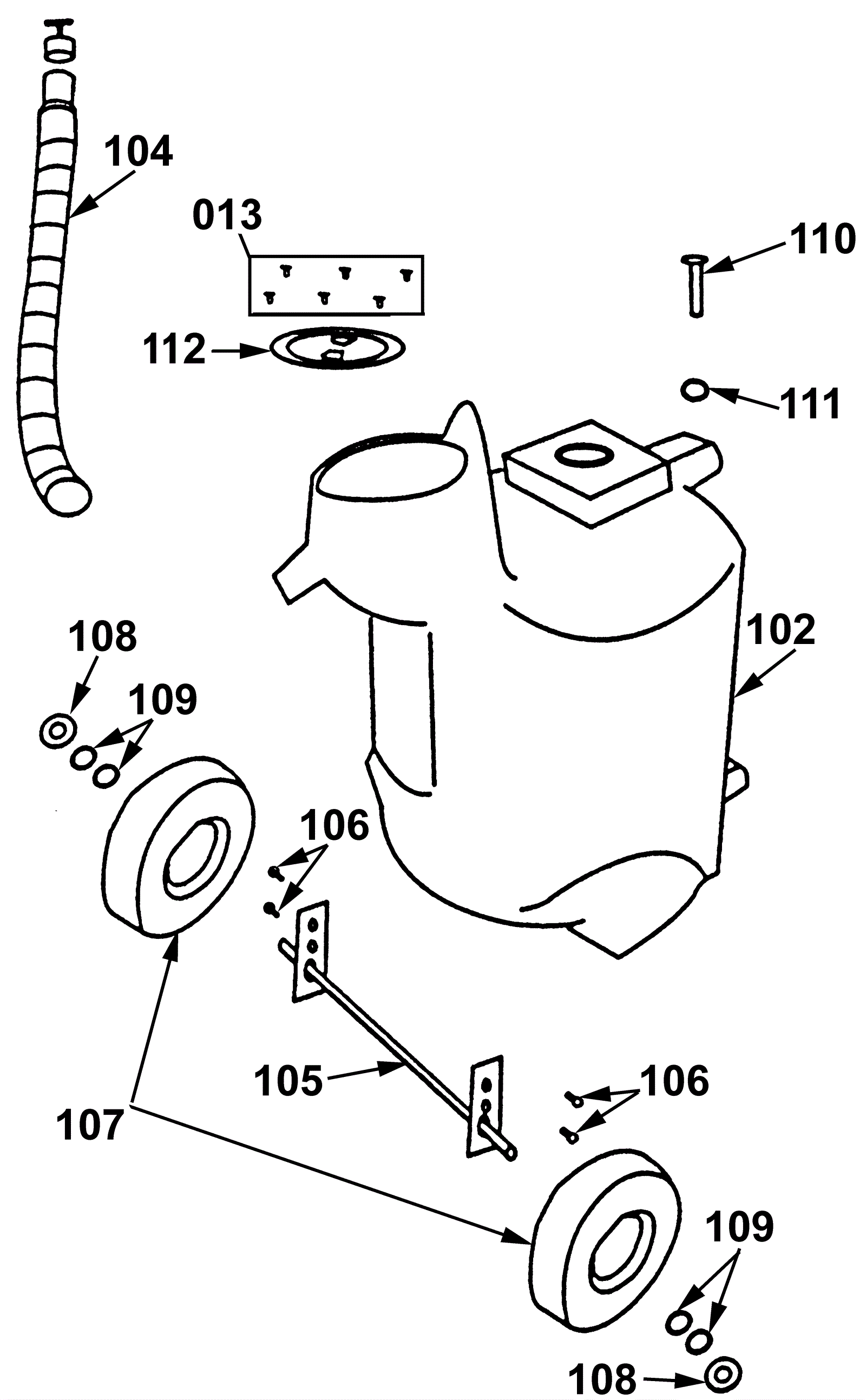 104
013
110
112
111
102
108
109
106
105
106
107
109
108