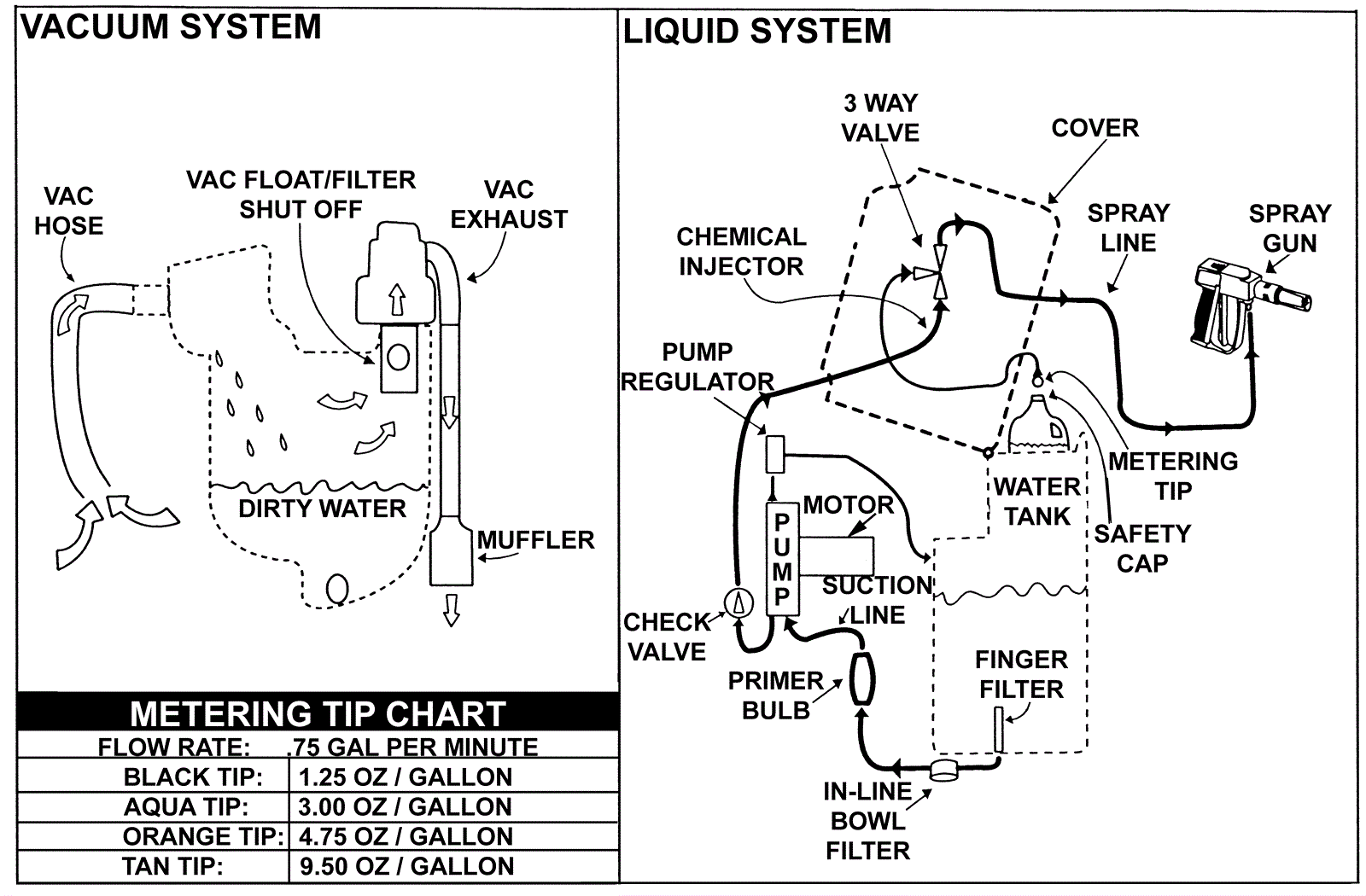 VACUUM SYSTEM

VAC HOSE

VAC FLOAT/FILTER SHUT OFF

VAC EXHAUST

DIRTY WATER

MUFFLER

METERING TIP CHART

| FLOW RATE: | .75 GAL PER MINUTE |
|---|---|
| BLACK TIP: | 1.25 OZ / GALLON |
| AQUA TIP: | 3.00 OZ / GALLON |
| ORANGE TIP: | 4.75 OZ / GALLON |
| TAN TIP: | 9.50 OZ / GALLON |

LIQUID SYSTEM

3 WAY VALVE

COVER

CHEMICAL INJECTOR

SPRAY LINE

SPRAY GUN

PUMP REGULATOR

METERING TIP

WATER TANK

SAFETY CAP

MOTOR

PUMP

SUCTION LINE

CHECK VALVE

PRIMER BULB

FINGER FILTER

IN-LINE BOWL FILTER