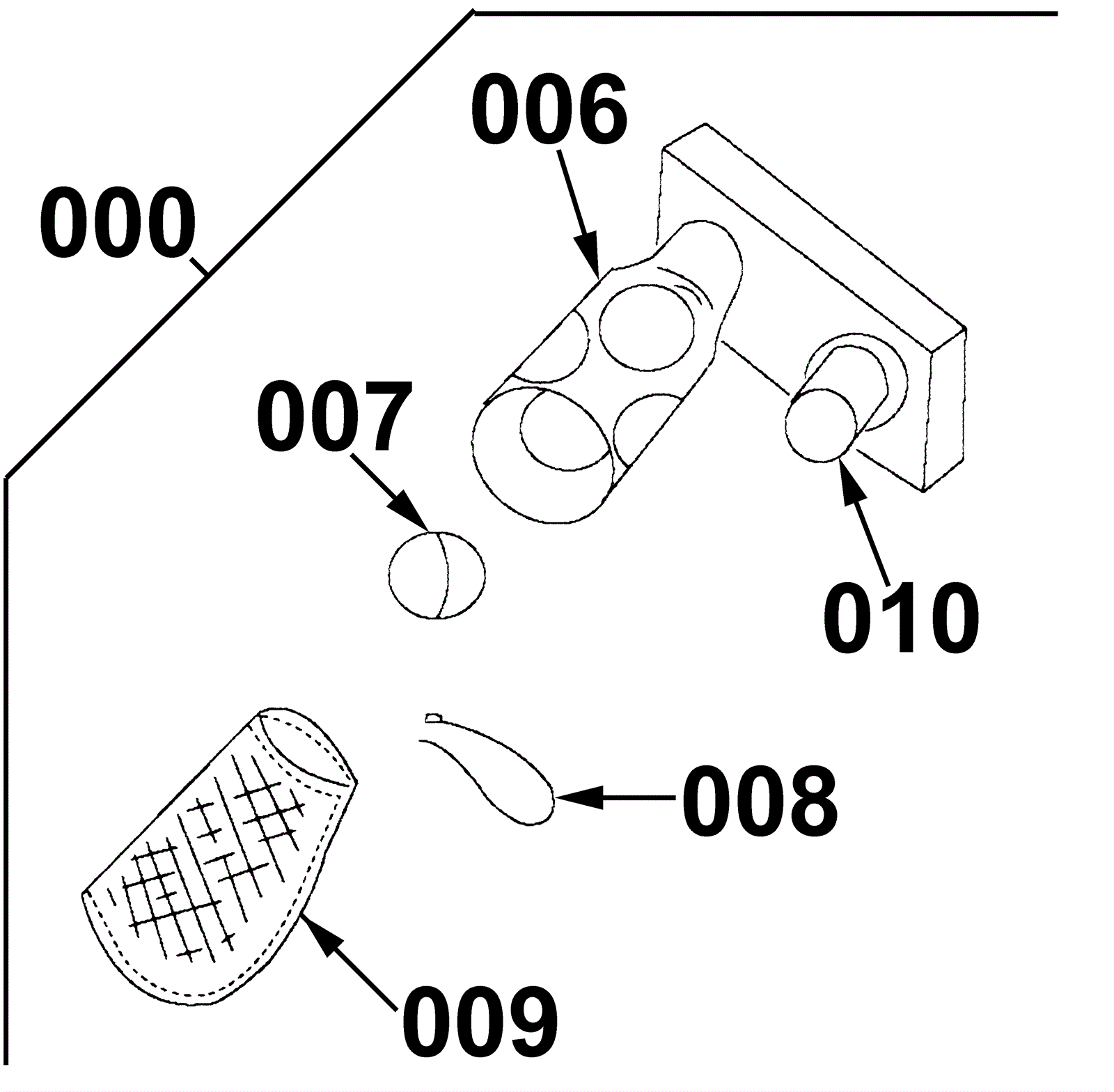 006

000

007

010

008

009