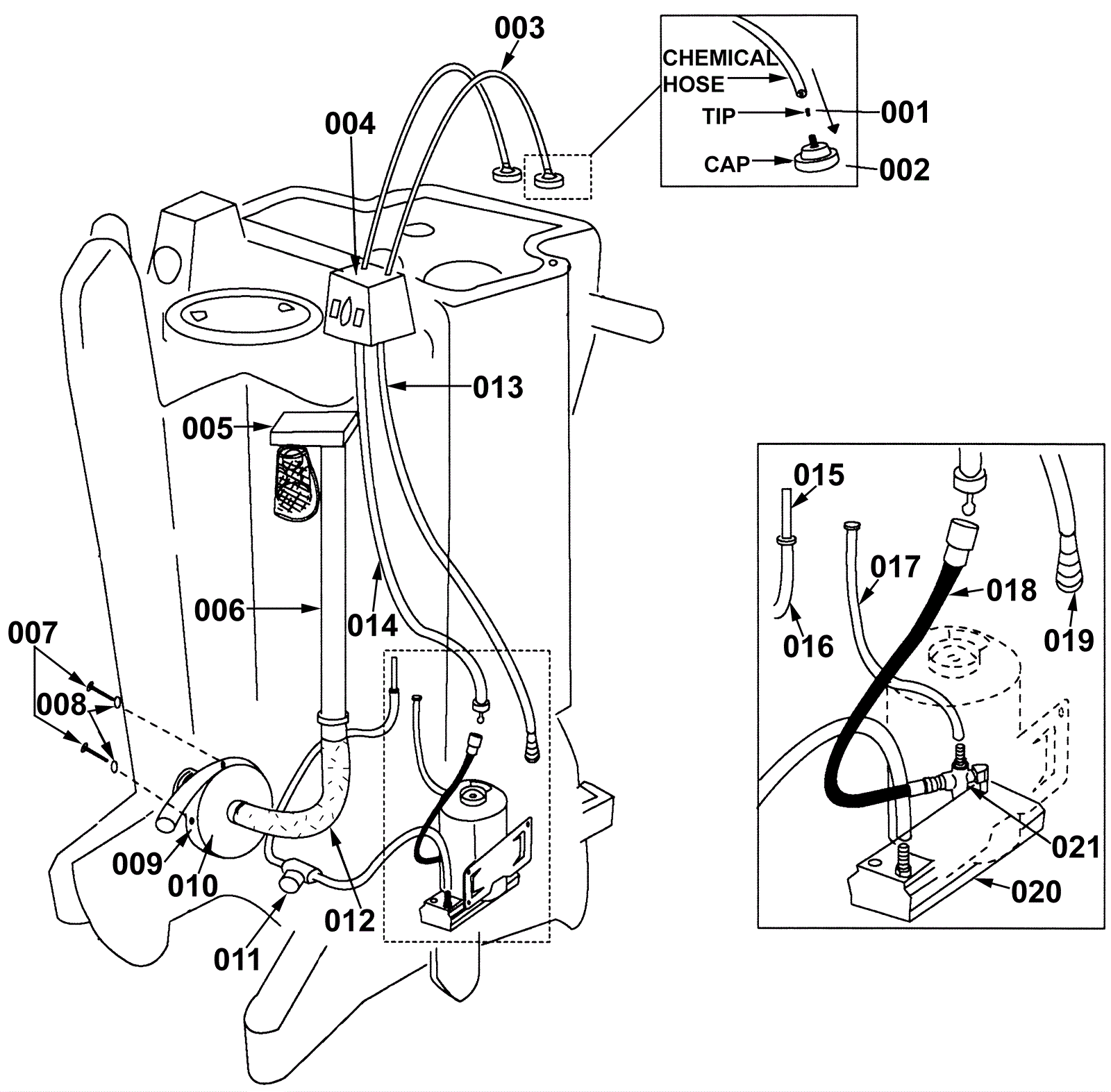 003
CHEMICAL HOSE
TIP
001
CAP
002
004
013
005
006
014
007
008
009
010
011
012
015
016
017
018
019
021
020