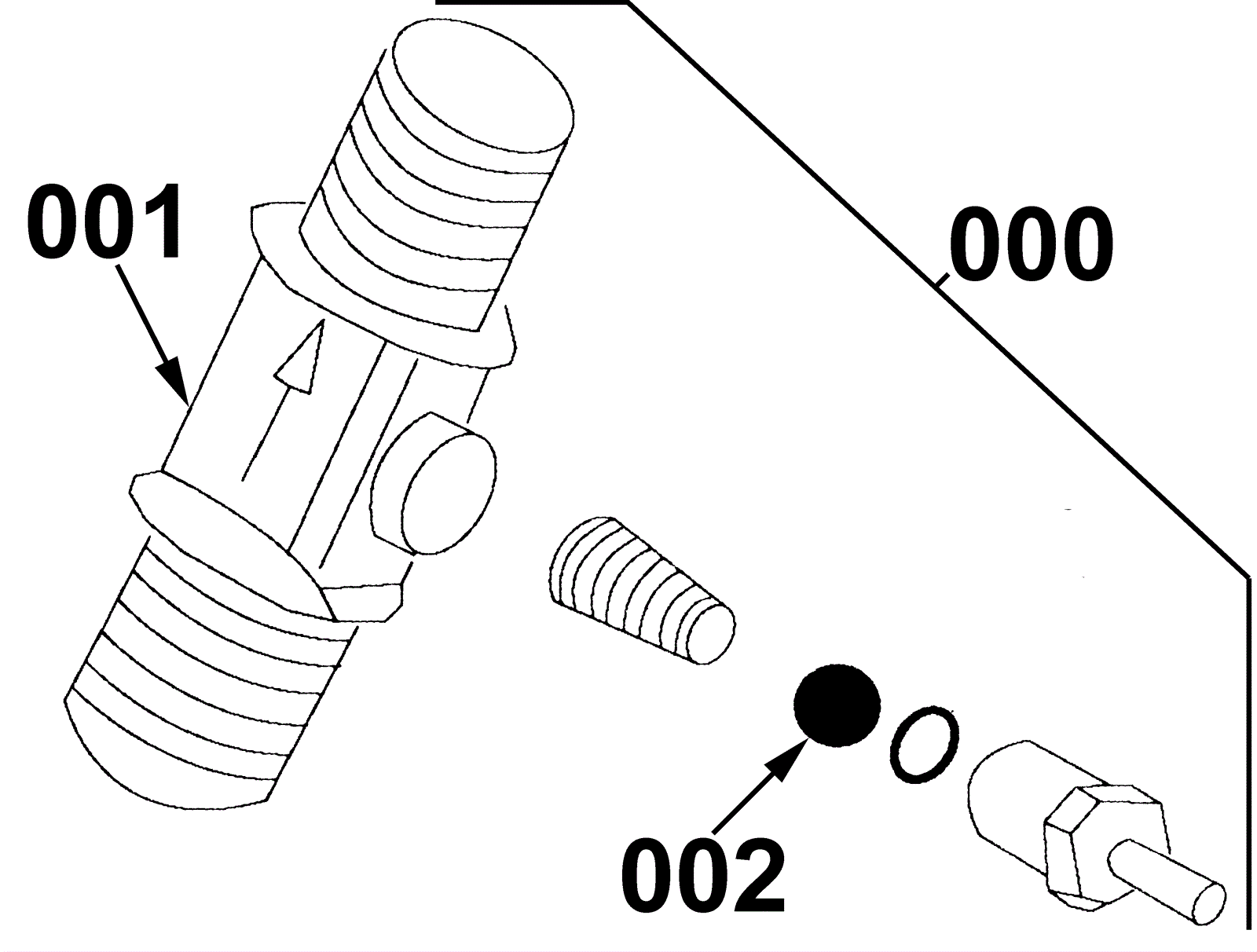 001

000

002