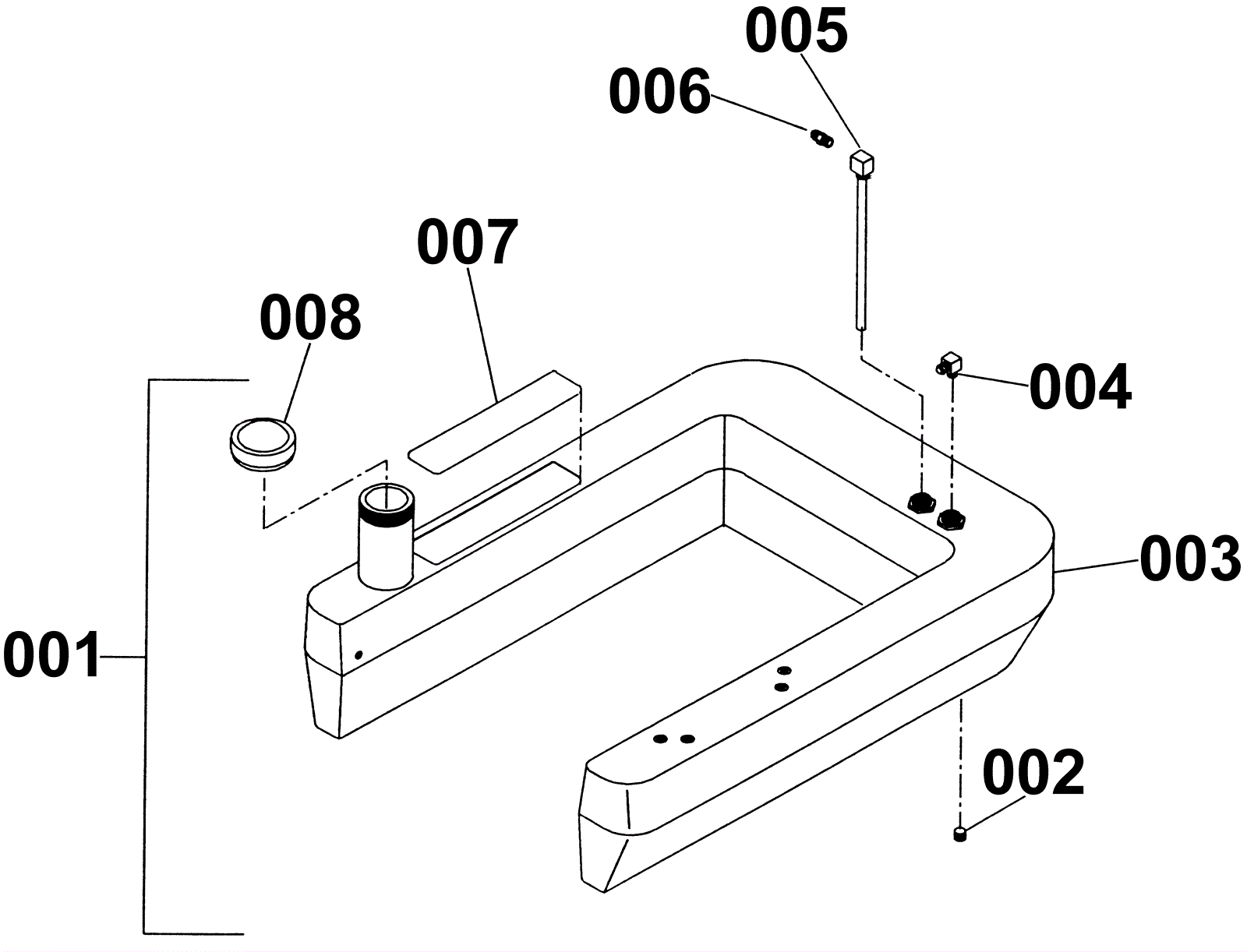 005
006
007
008
004
003
001
002