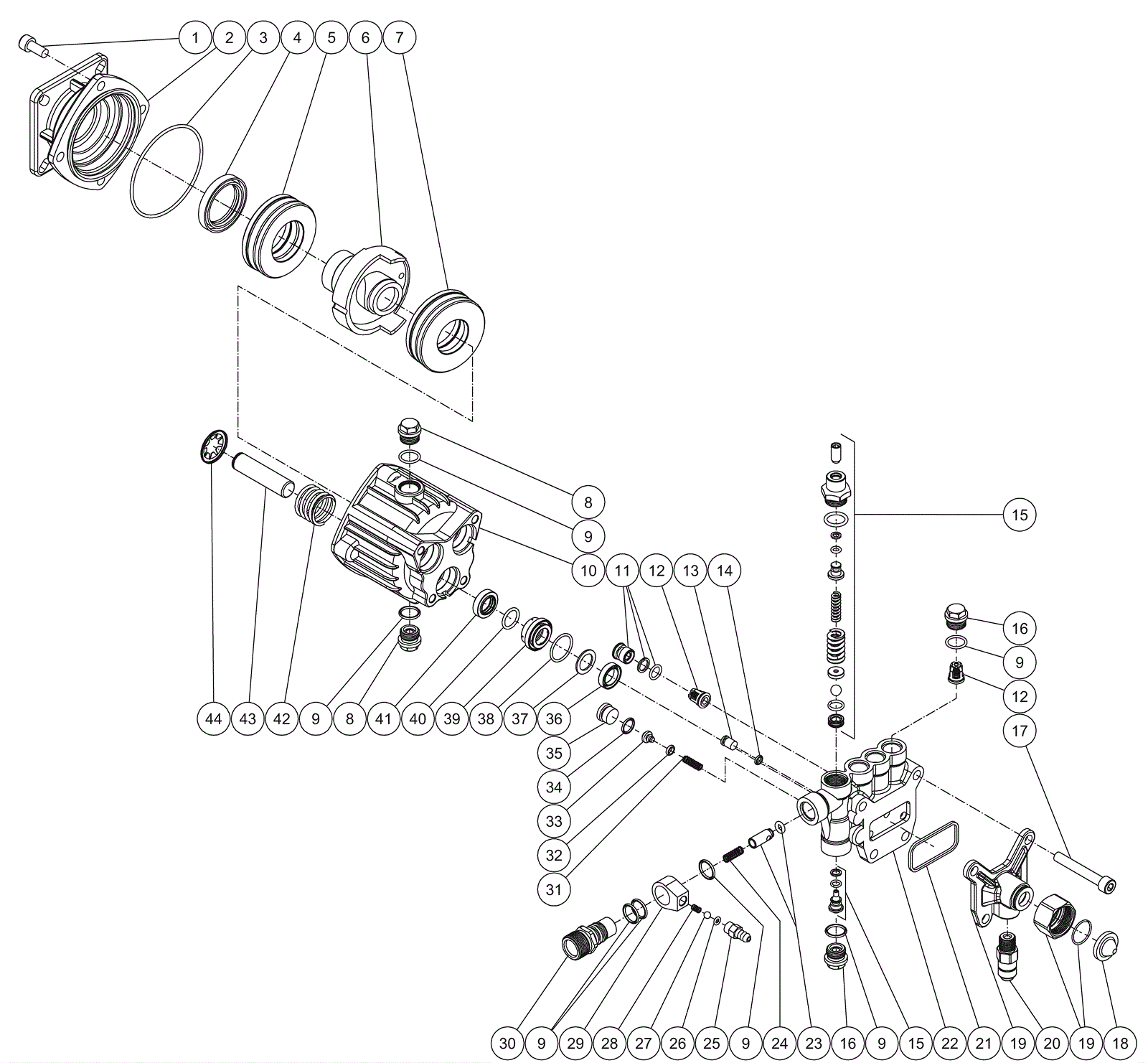 1 2 3 4 5 6 7

8

9

10 11 12 13 14

15

16

9

12

17

44 43 42 9 8 41 40 39 38 37 36

35

34

33

32

31

30 9 29 28 27 26 25 9 24 23 16 9 15 22 21 19 20 19 18