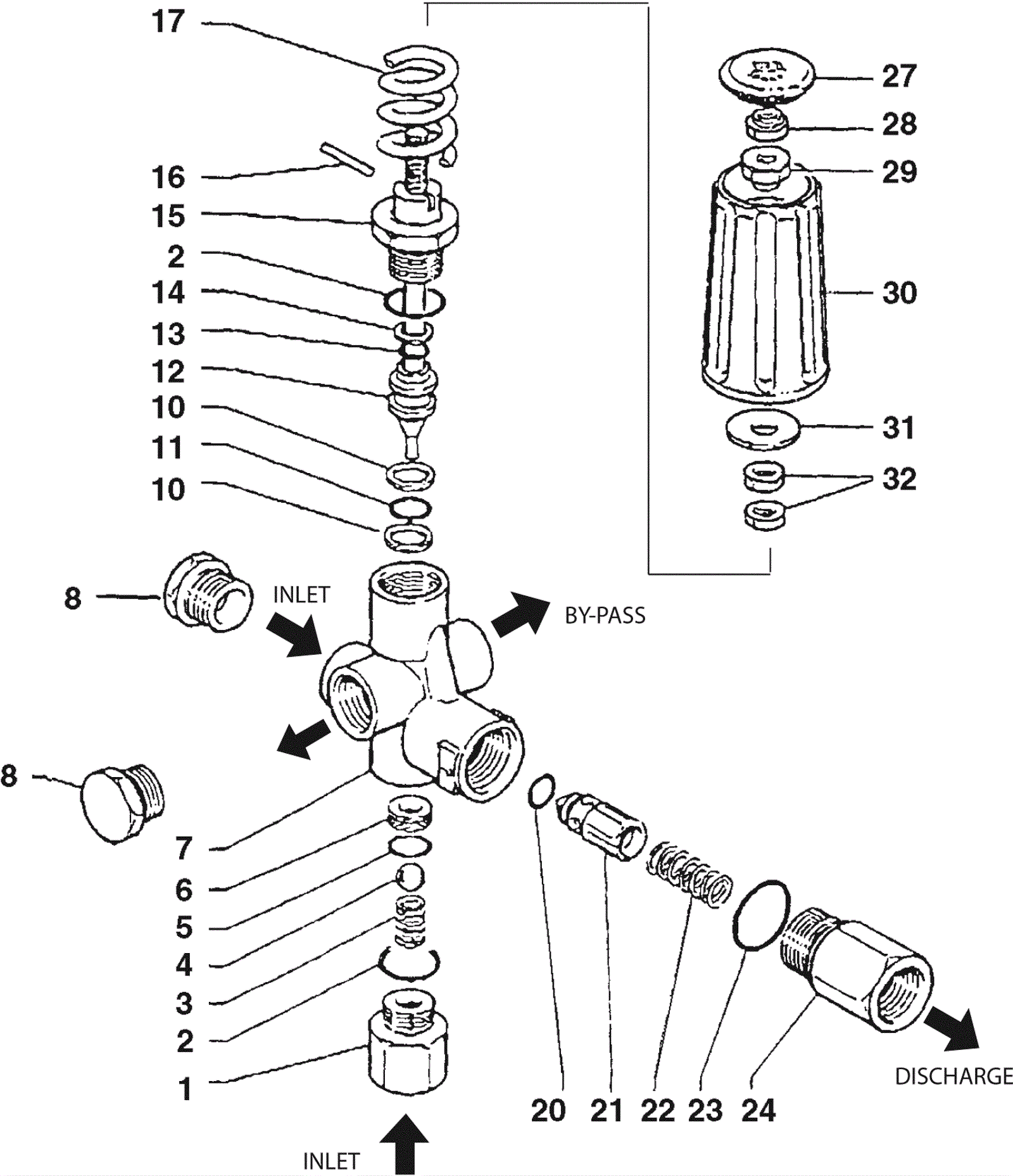 17
16
15
2
14
13
12
10
11
10
27
28
29
30
31
32
8
INLET
BY-PASS
8
7
6
5
4
3
2
1
20 21 22 23 24
DISCHARGE
INLET